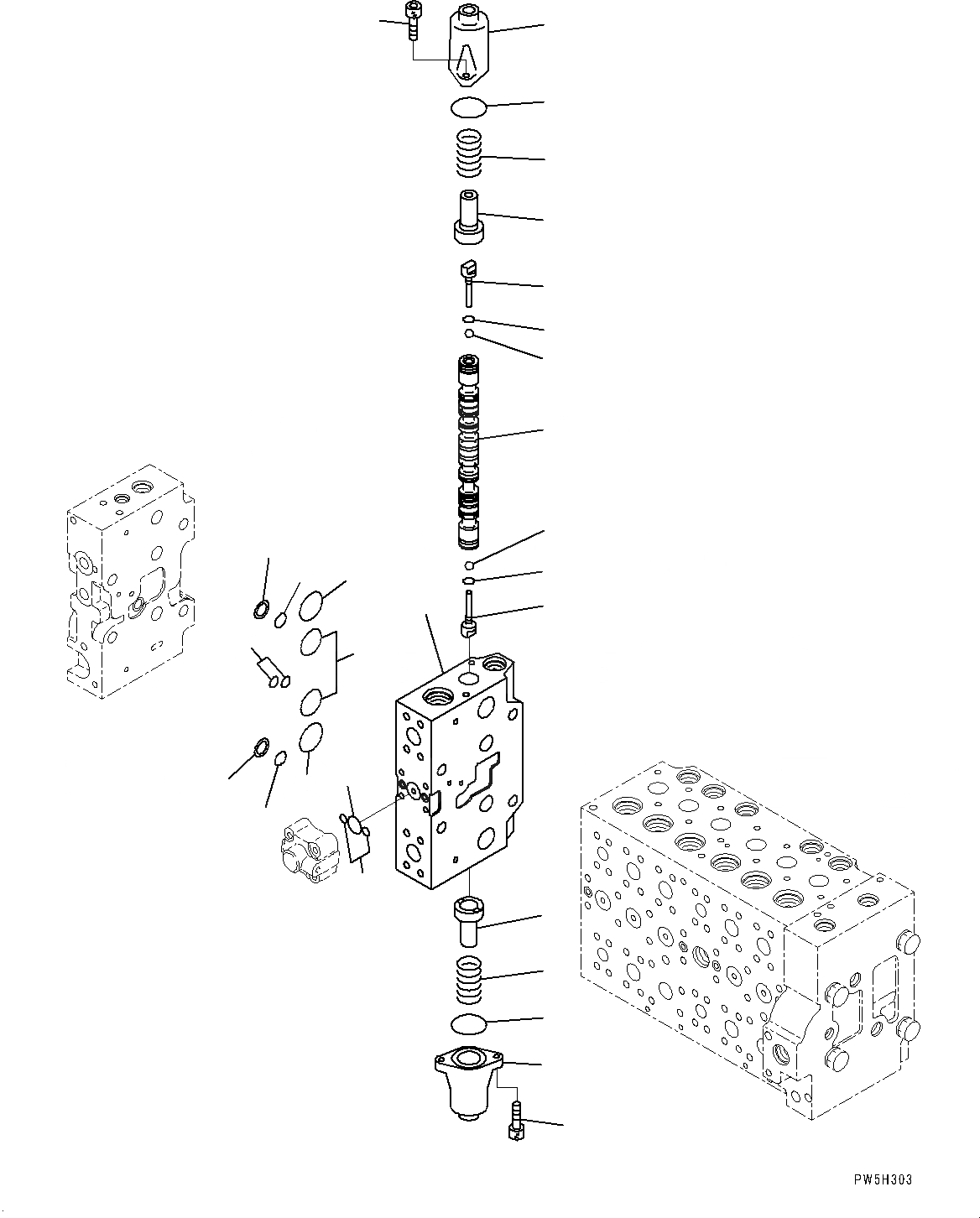 PW5H303