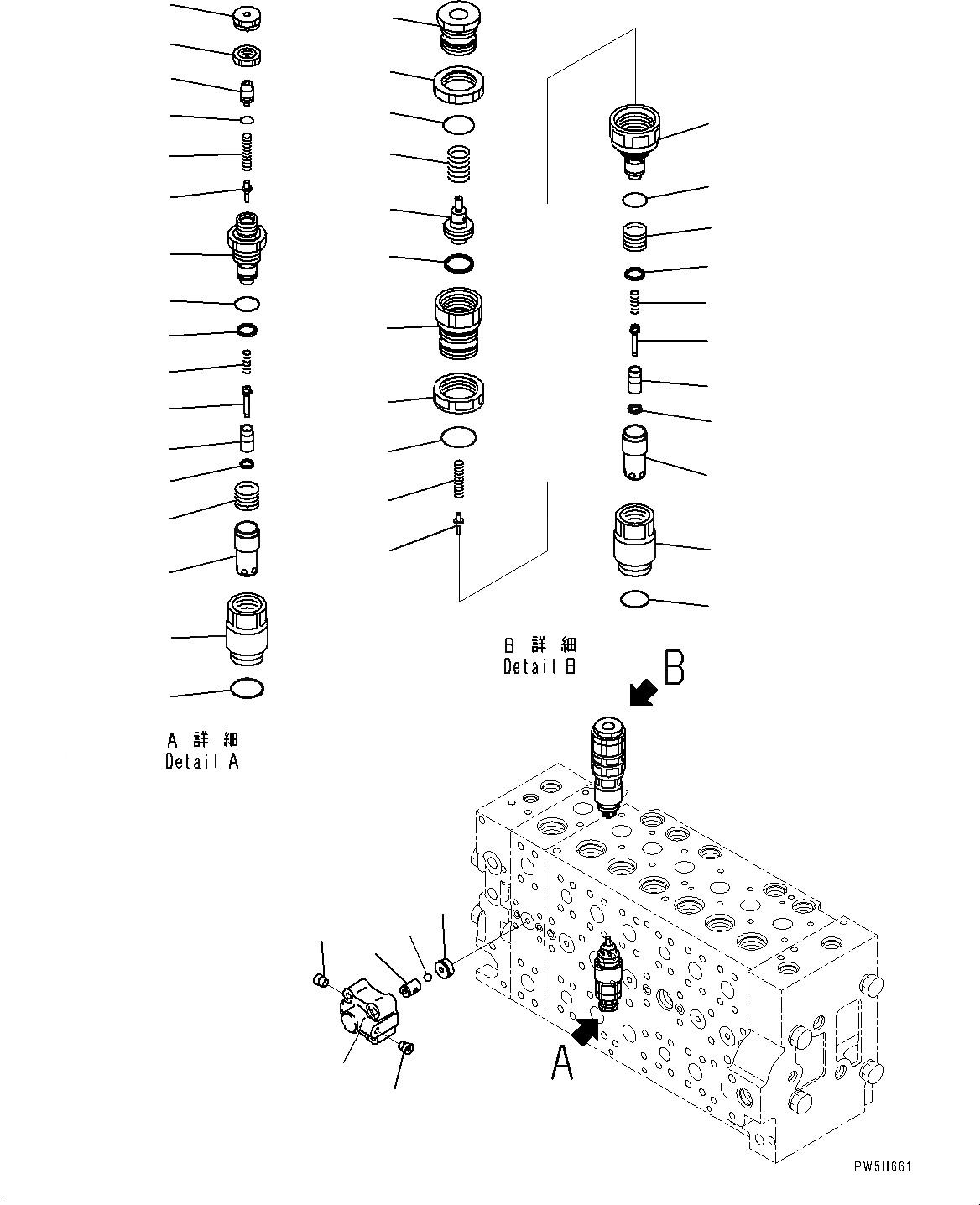 B 詳 細
Detail B

B

A 詳 細
Detail A

A

PW5H661