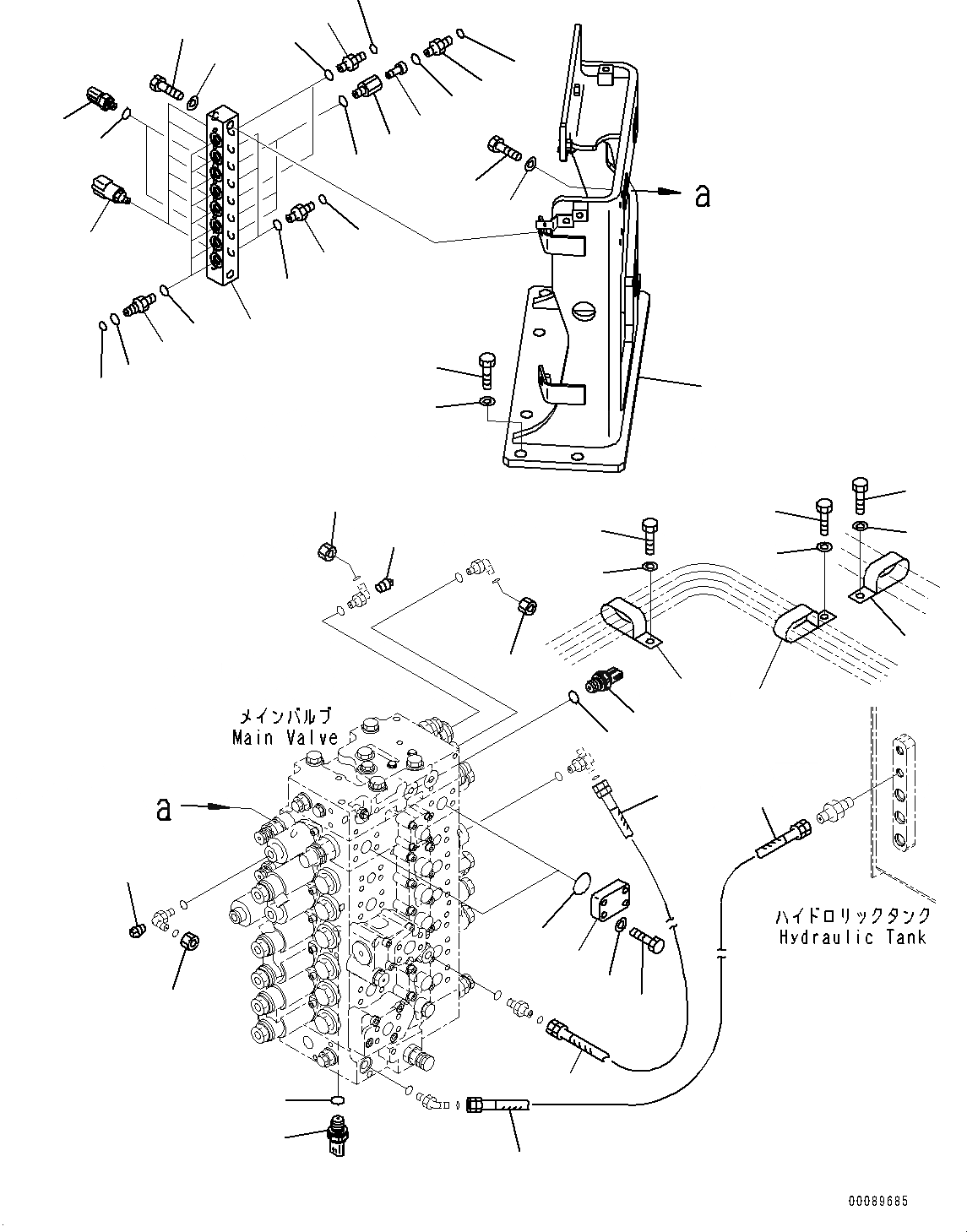 a

メインバルブ
Main Valve

a

ハイドロリックタンク
Hydraulic Tank

00089685