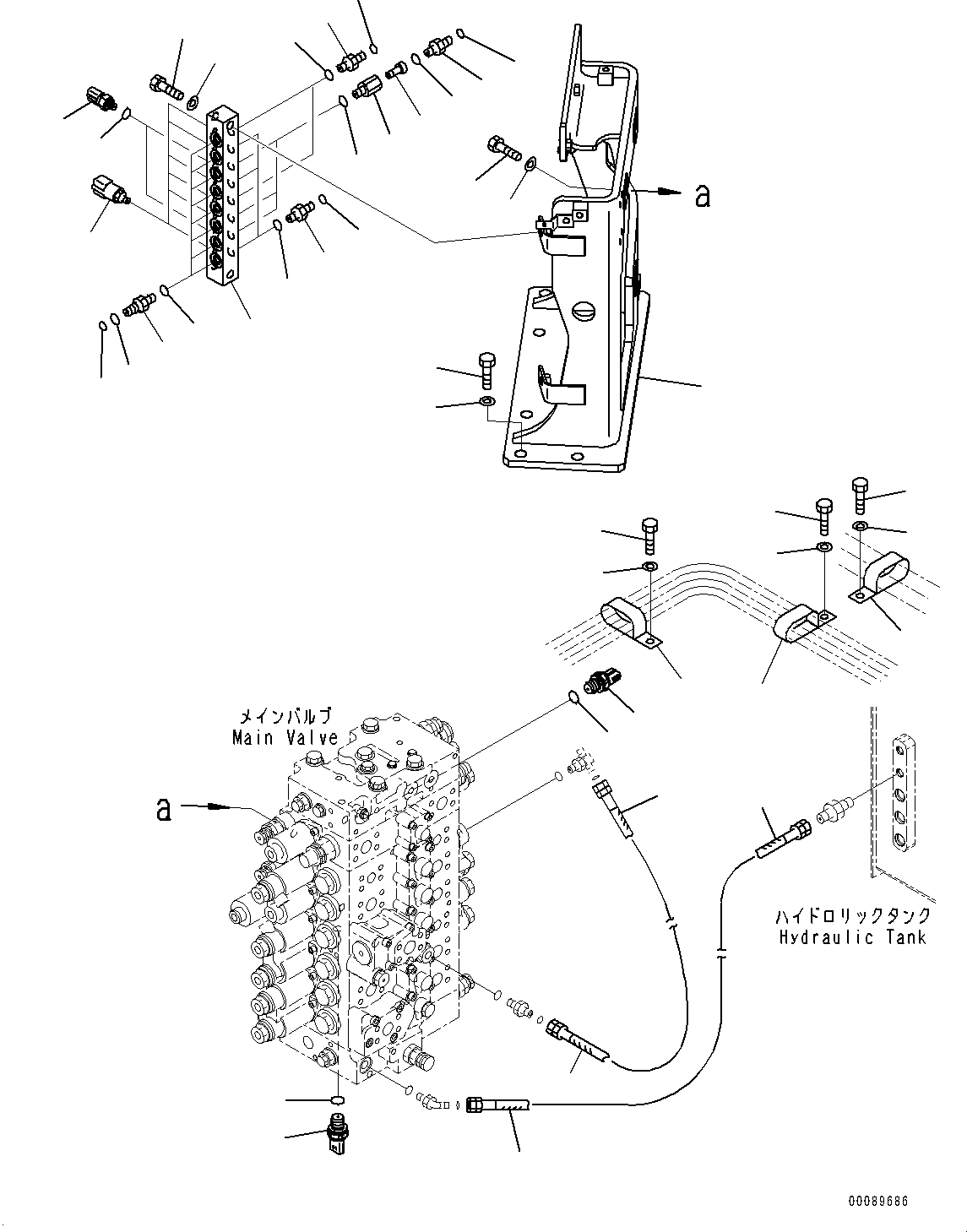 a

メインバルブ
Main Valve

a

ハイドロリックタンク
Hydraulic Tank

00089686