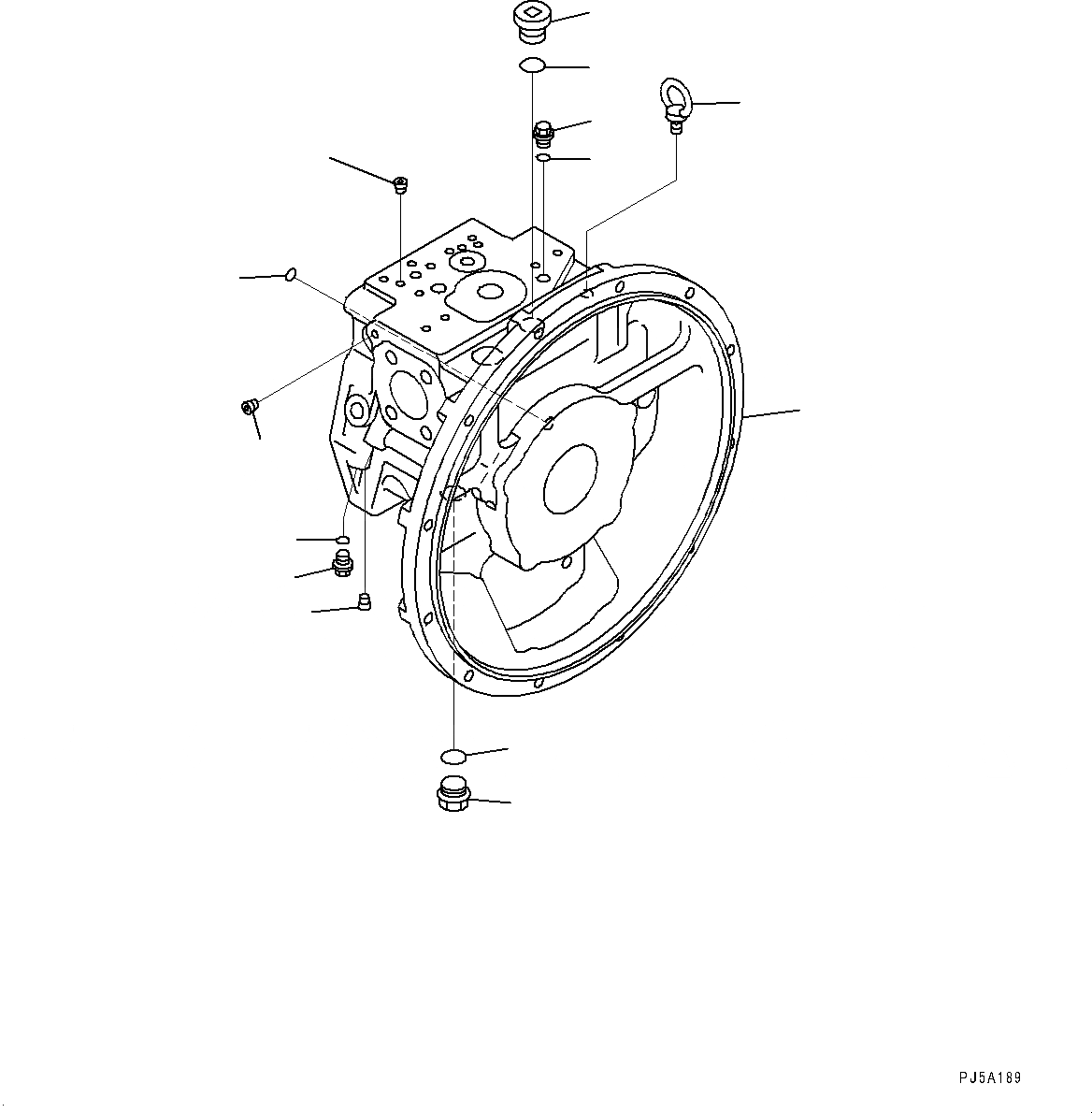 PJ5A189