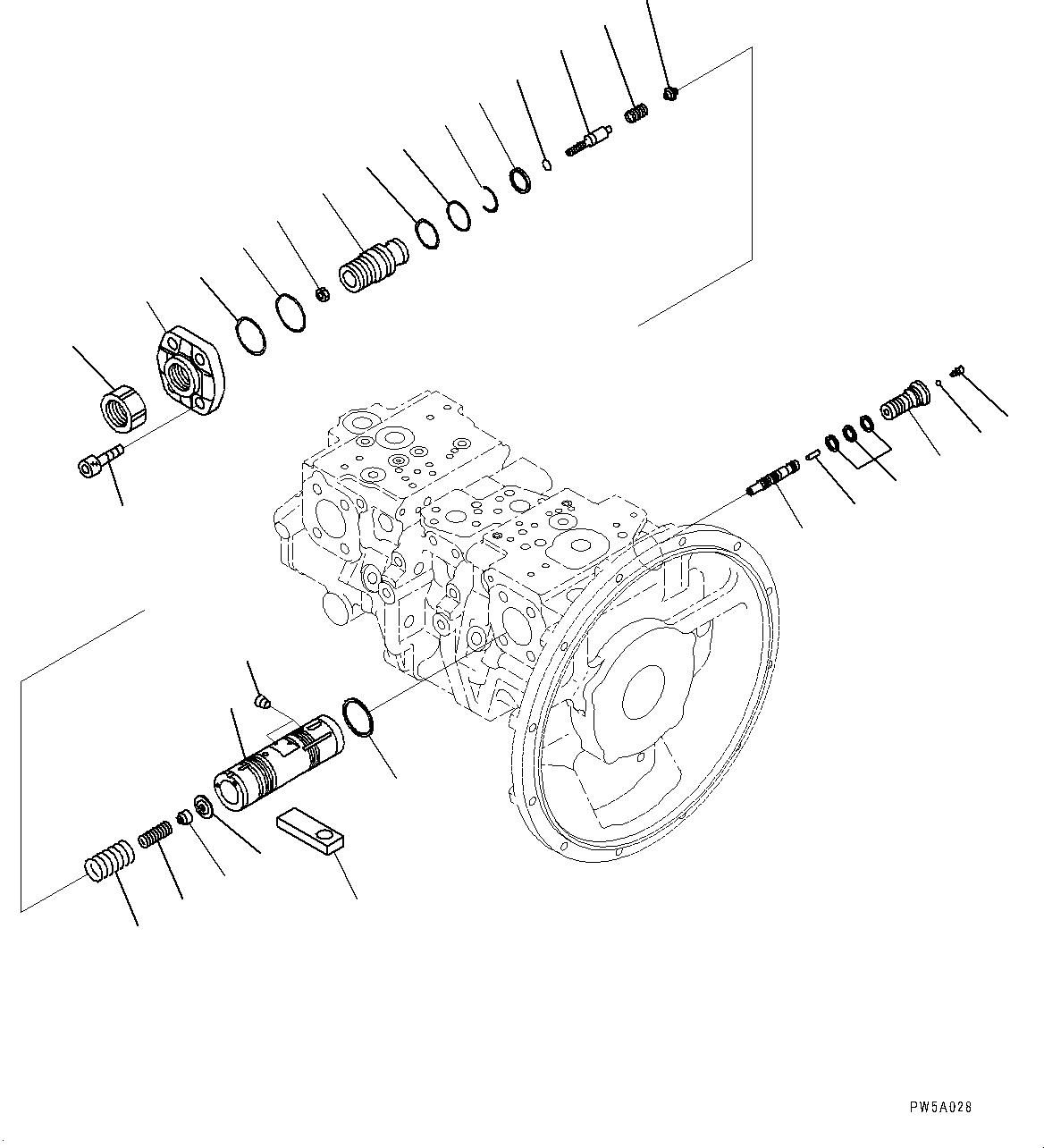 PW5A028