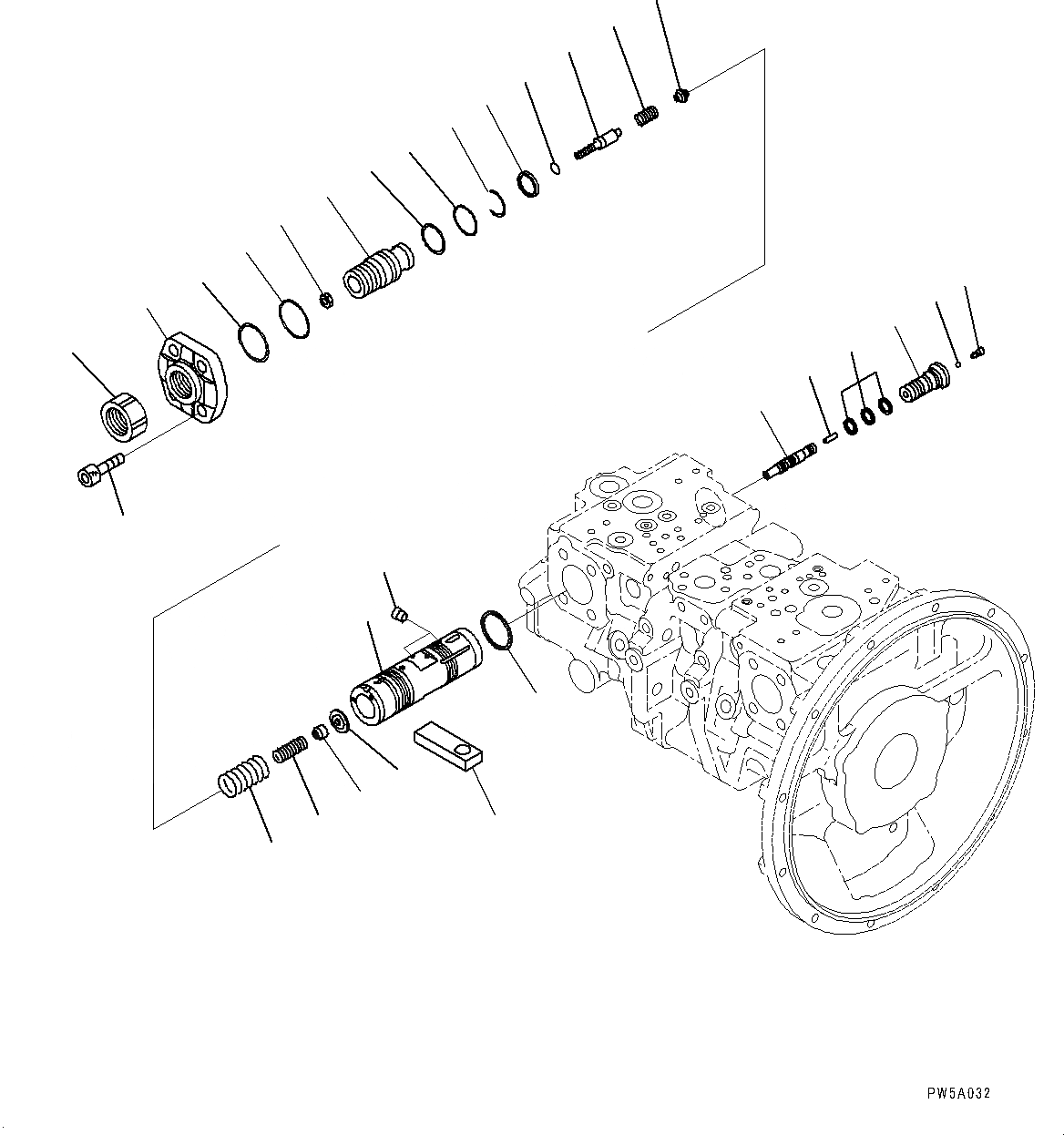 PW5A032