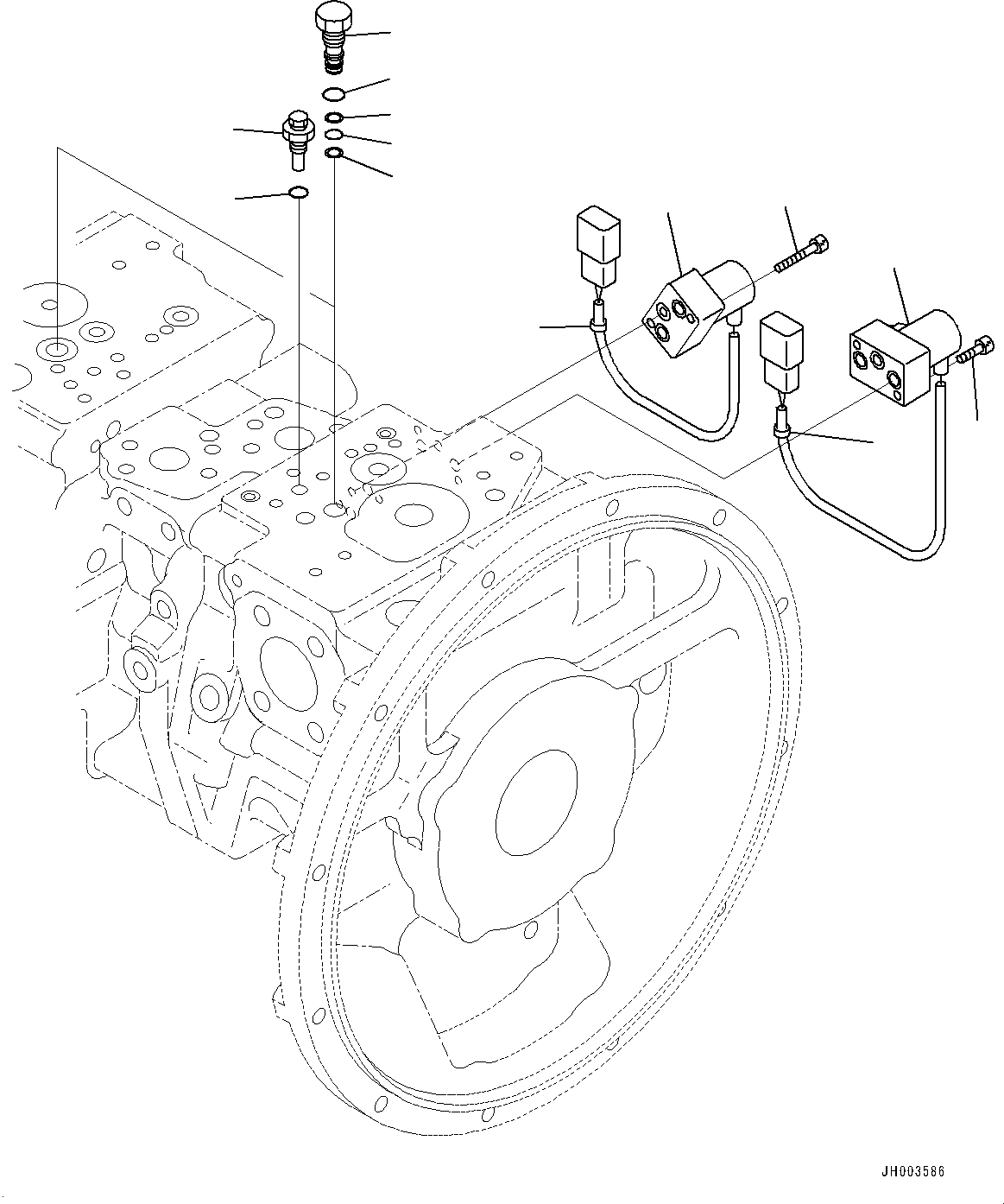 JH003586