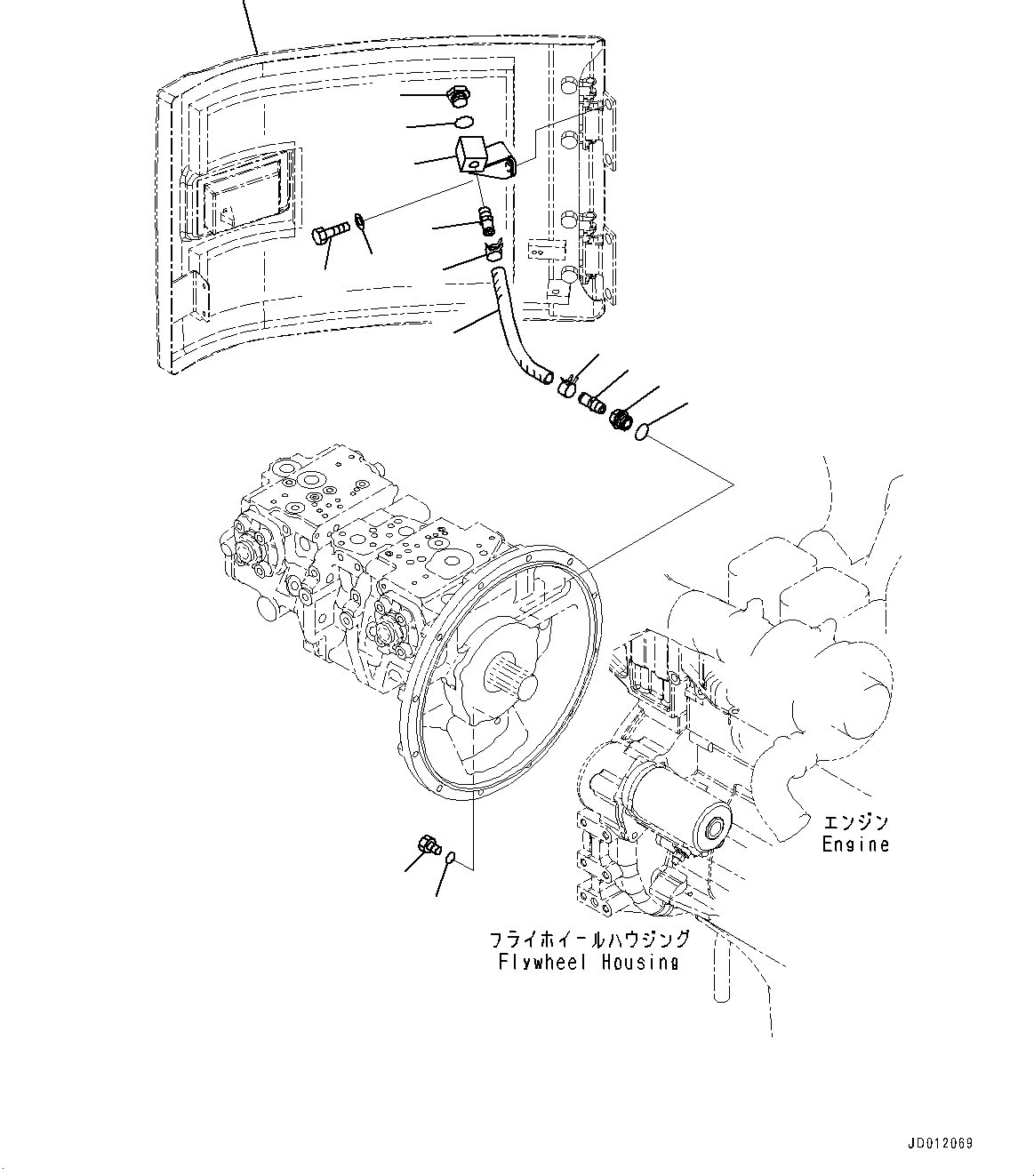 エンジン
Engine

フライホイールハウジング
Flywheel Housing

JD012069