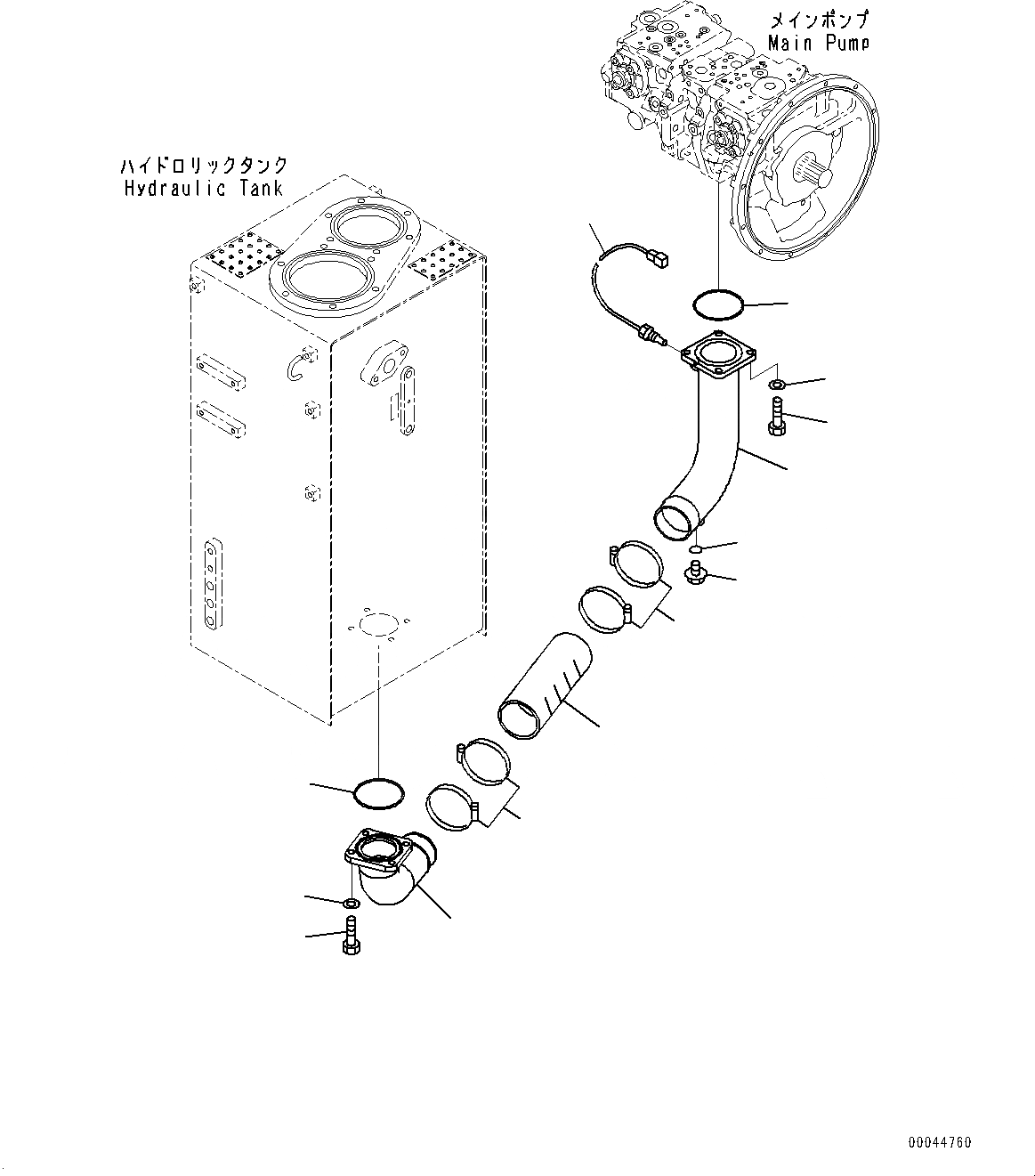 メインポンプ
Main Pump

ハイドロリックタンク
Hydraulic Tank

00044760