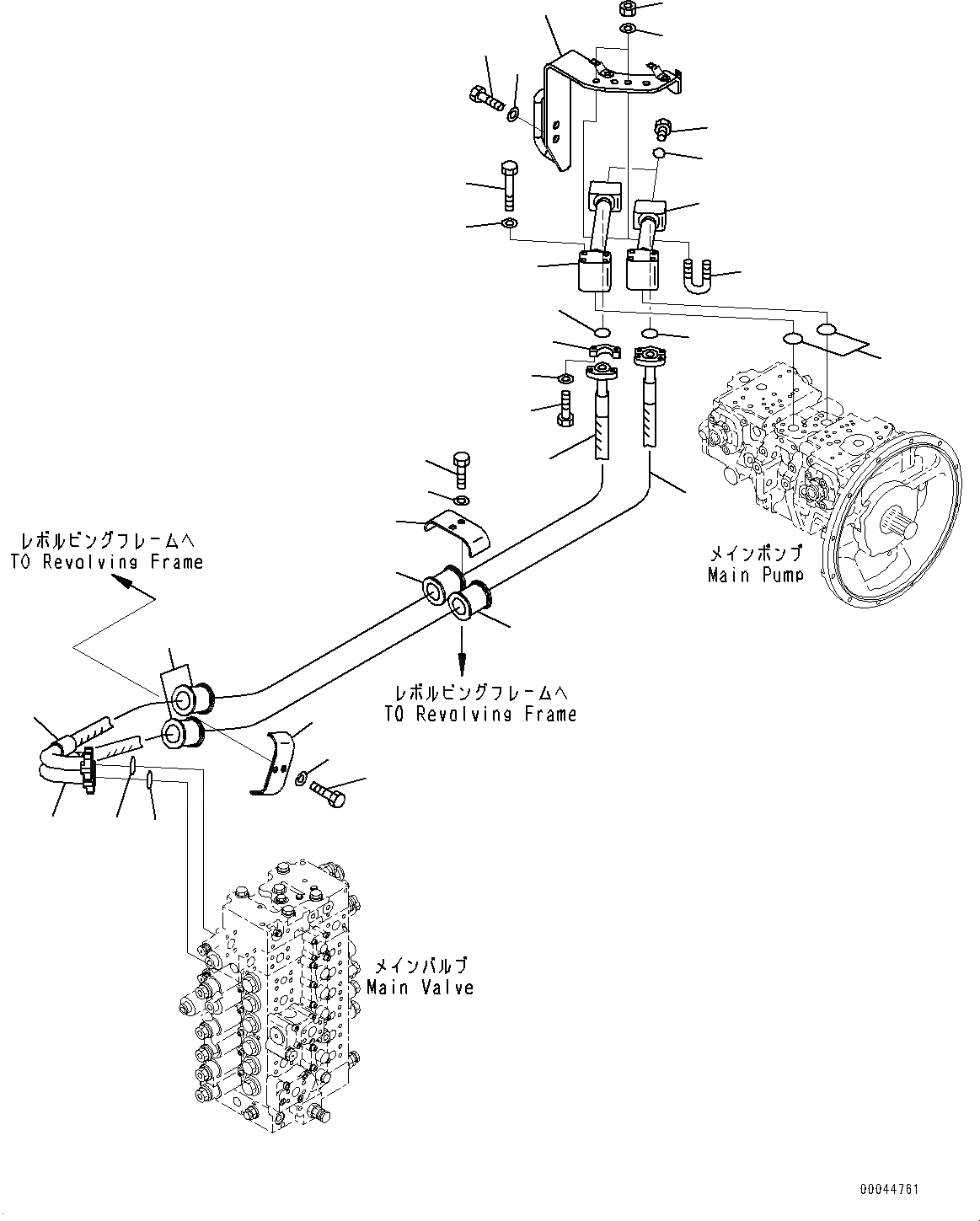 レボルビングフレームへ
TO Revolving Frame

メインポンプ
Main Pump

レボルビングフレームへ
TO Revolving Frame

メインバルブ
Main Valve

00044761