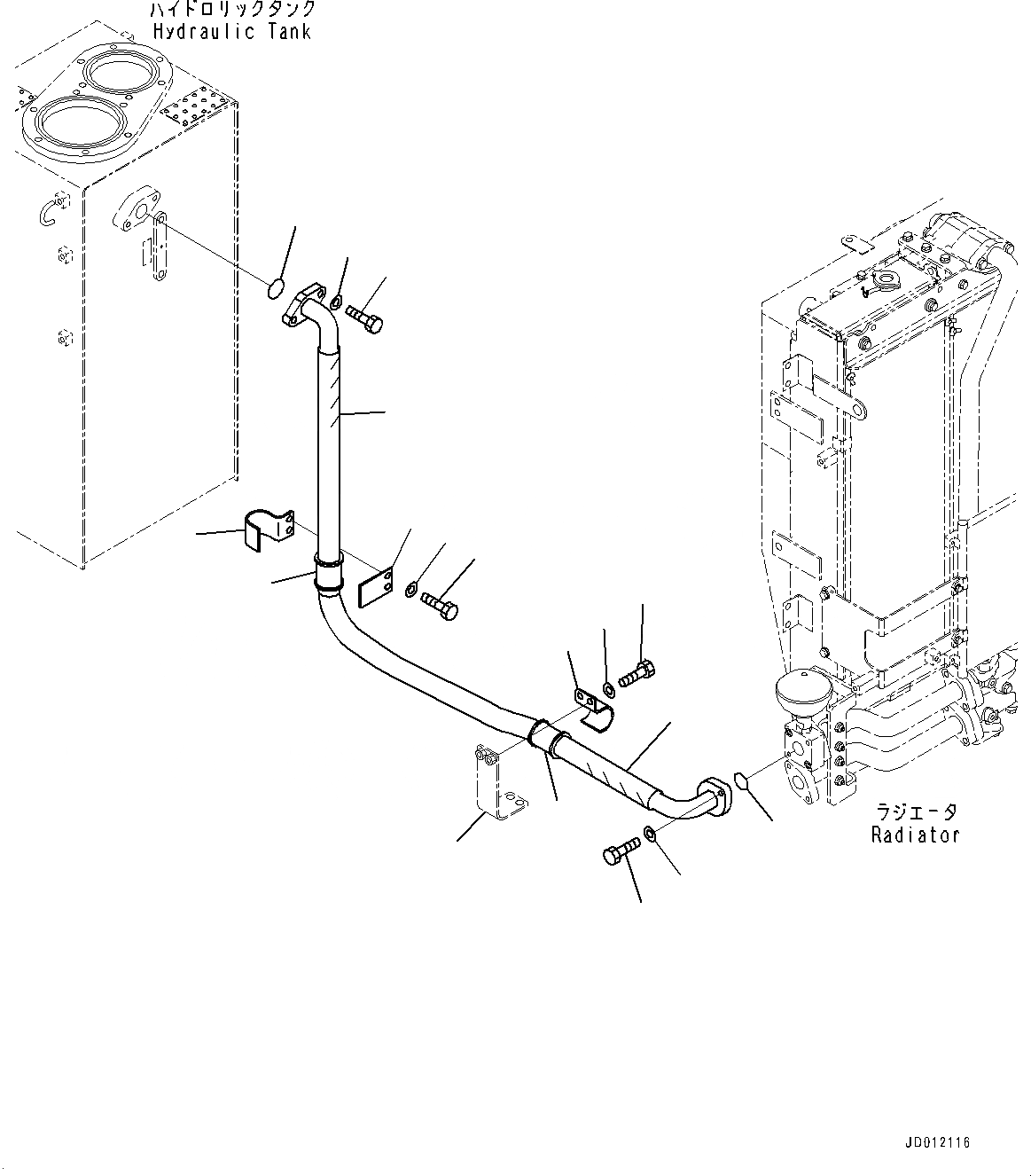 ハイドロリックタンク
Hydraulic Tank

ラジエータ
Radiator

JD012116