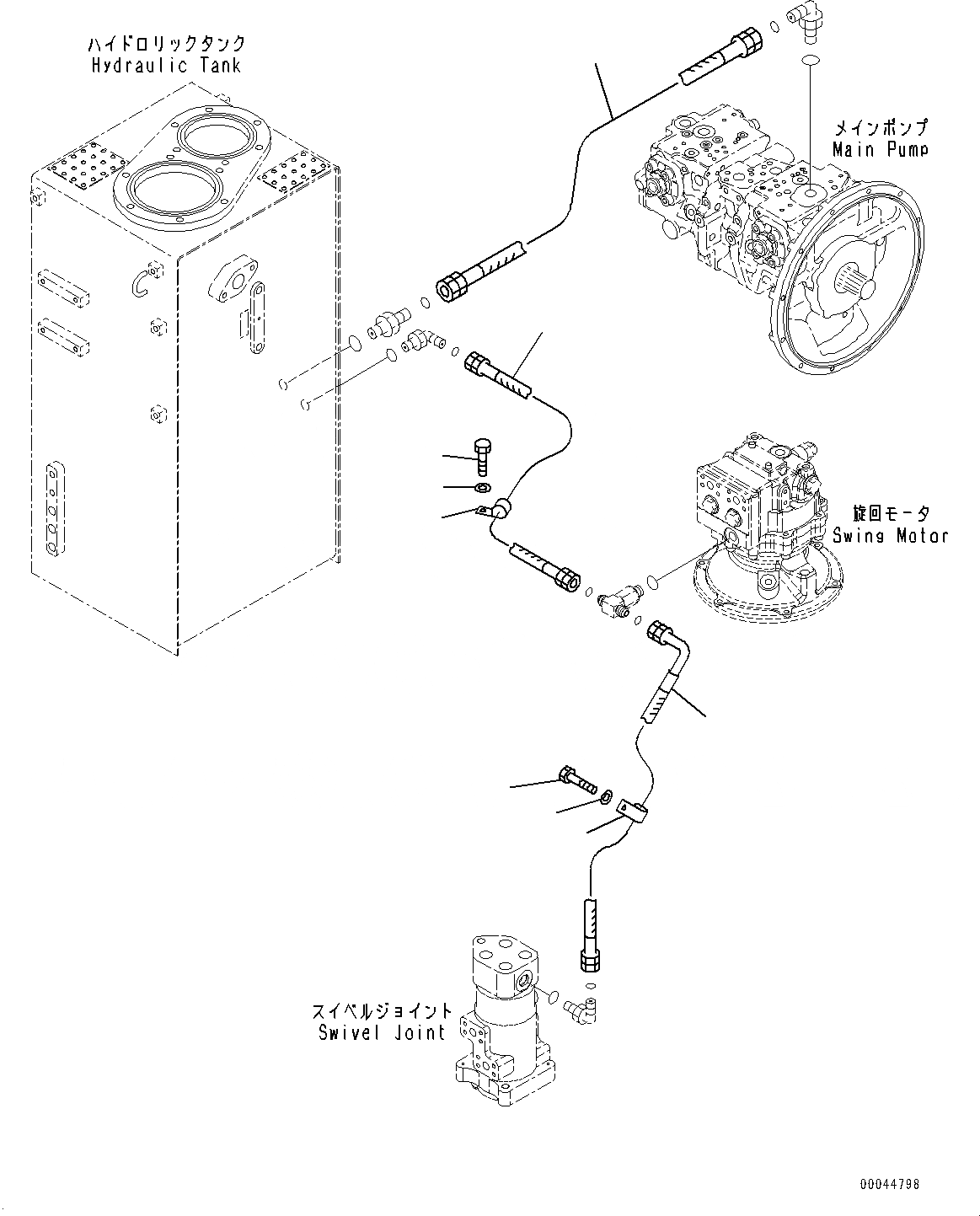 ハイドロリックタンク
Hydraulic Tank

メインポンプ
Main Pump

旋回モータ
Swing Motor

スイベルジョイント
Swivel Joint

00044798