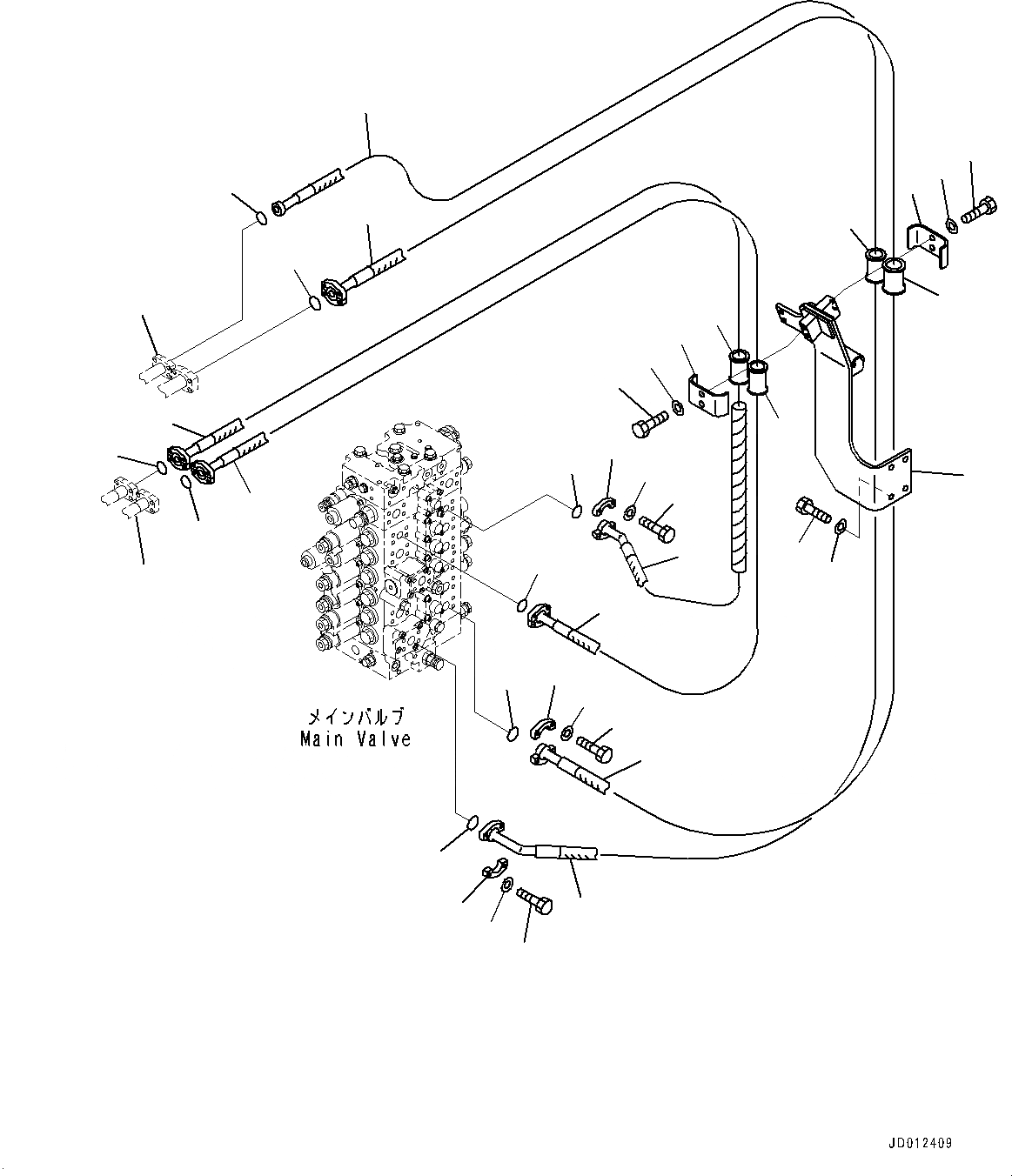 メインバルブ
Main Valve

JD012409