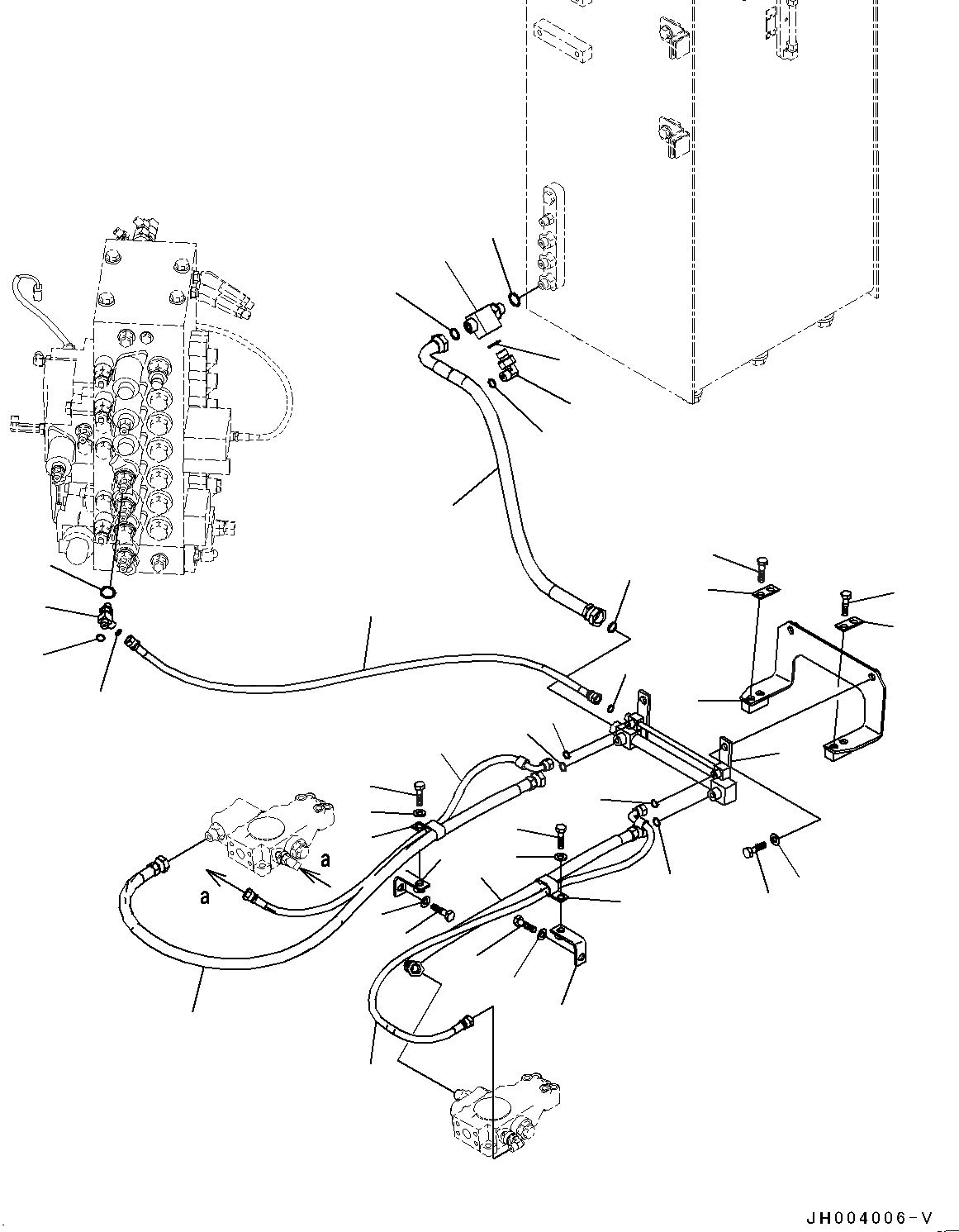 a
a
JH004006-V