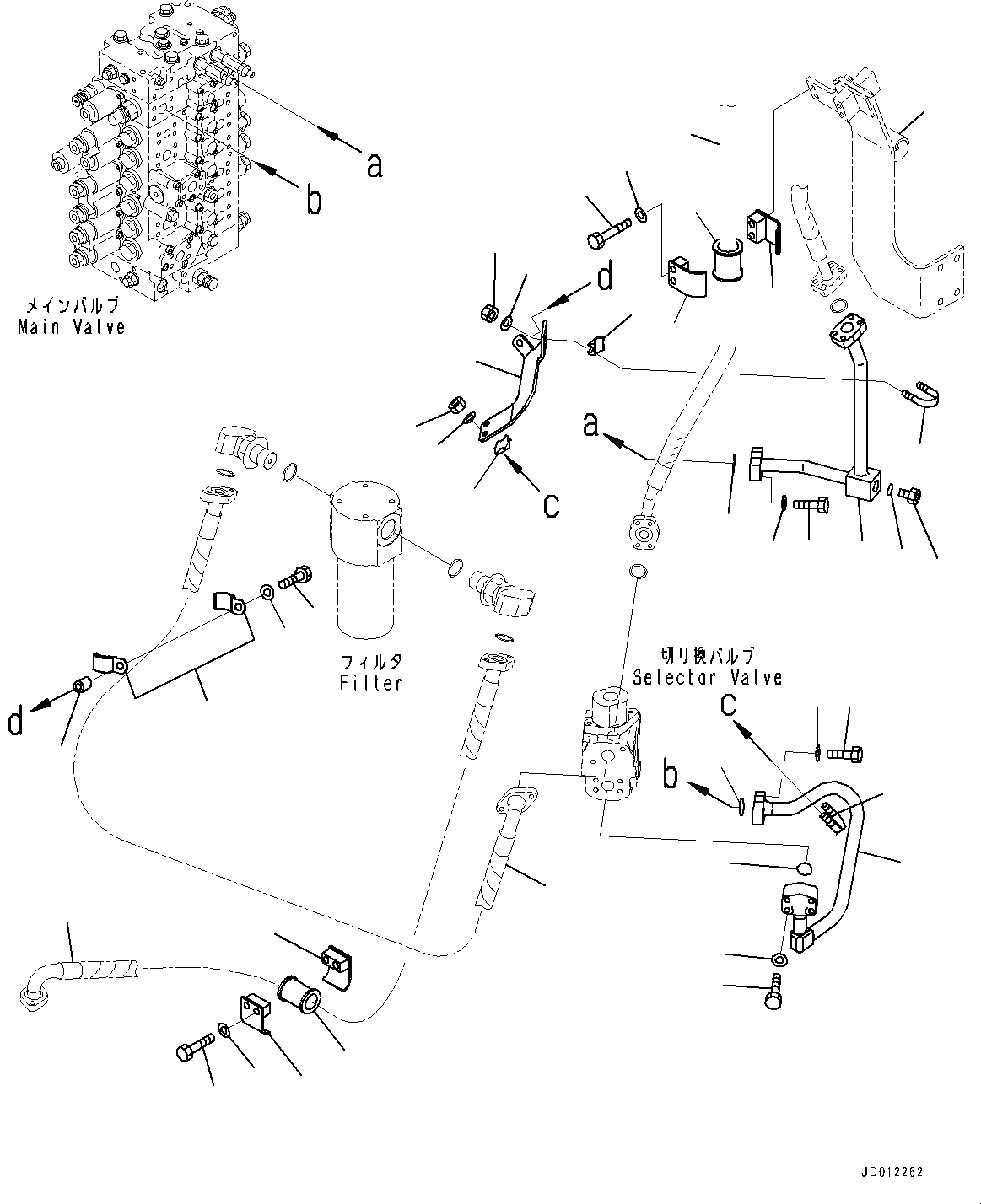 a

b

メインバルブ
Main Valve

d

a

c

フィルタ
Filter

d

切り換バルブ
Selector Valve

C

b

JD012262