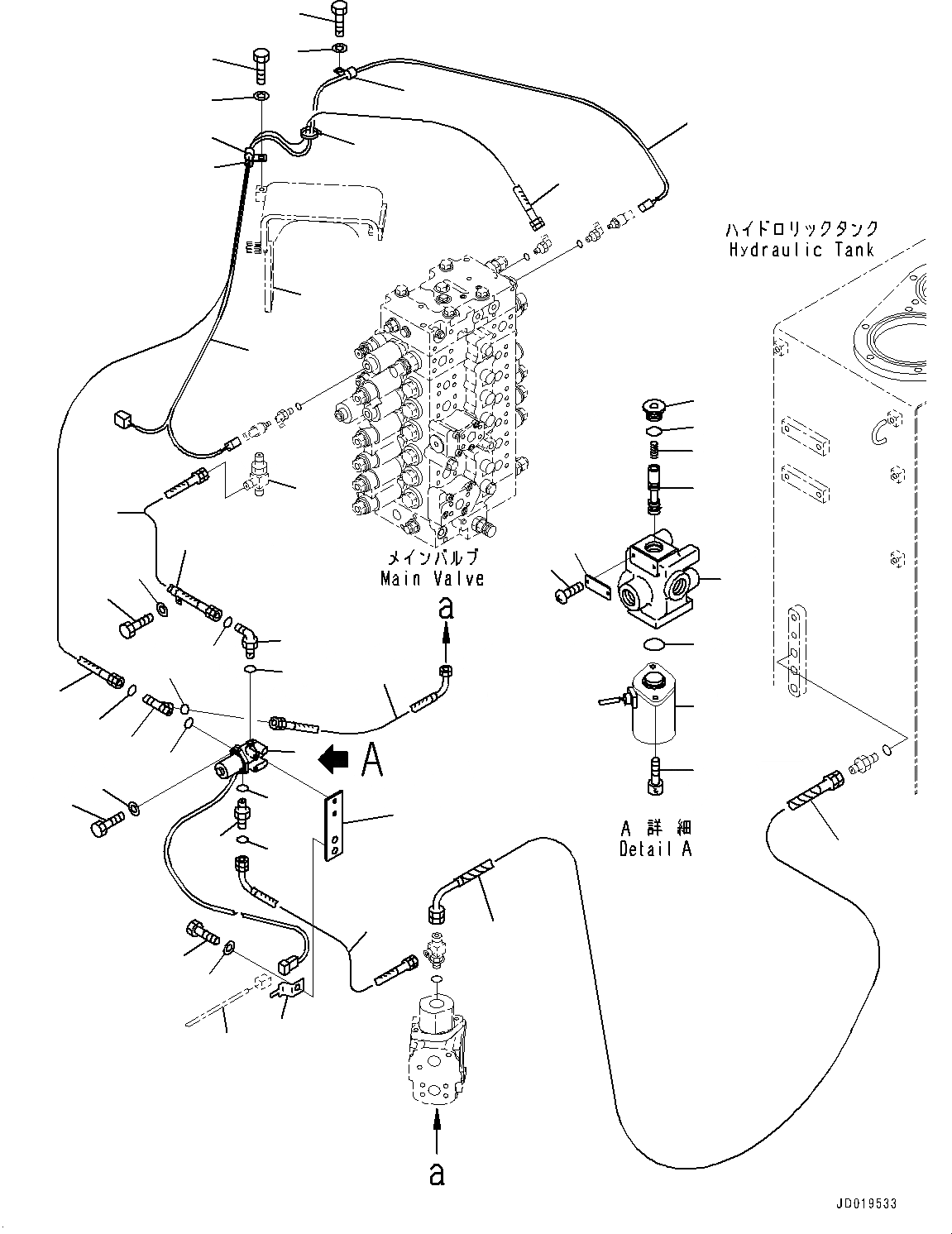 ハイドロリックタンク
Hydraulic Tank

メインバルブ
Main Valve

a

A

A 詳細
Detail A

a

JD019533