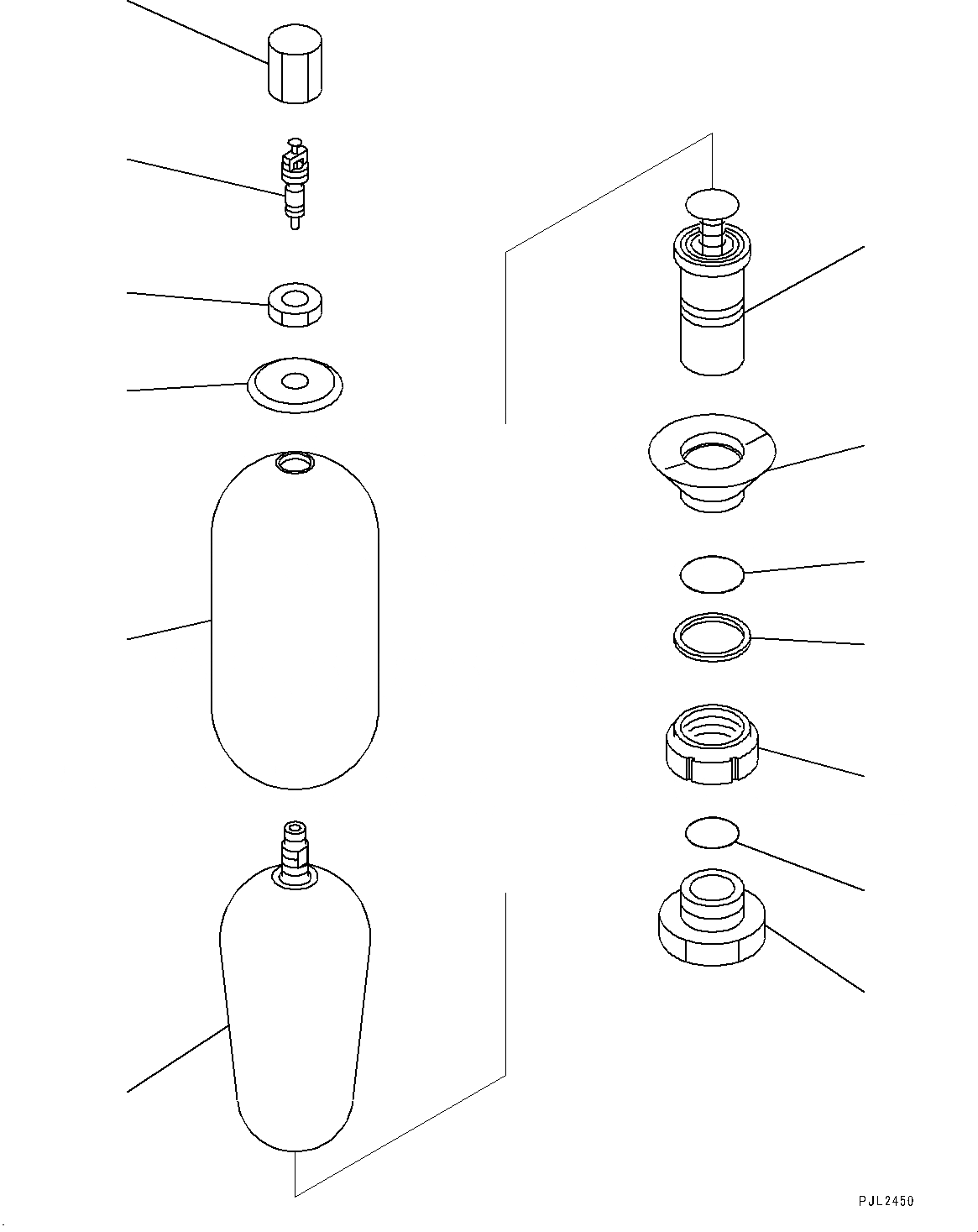 PJL2450