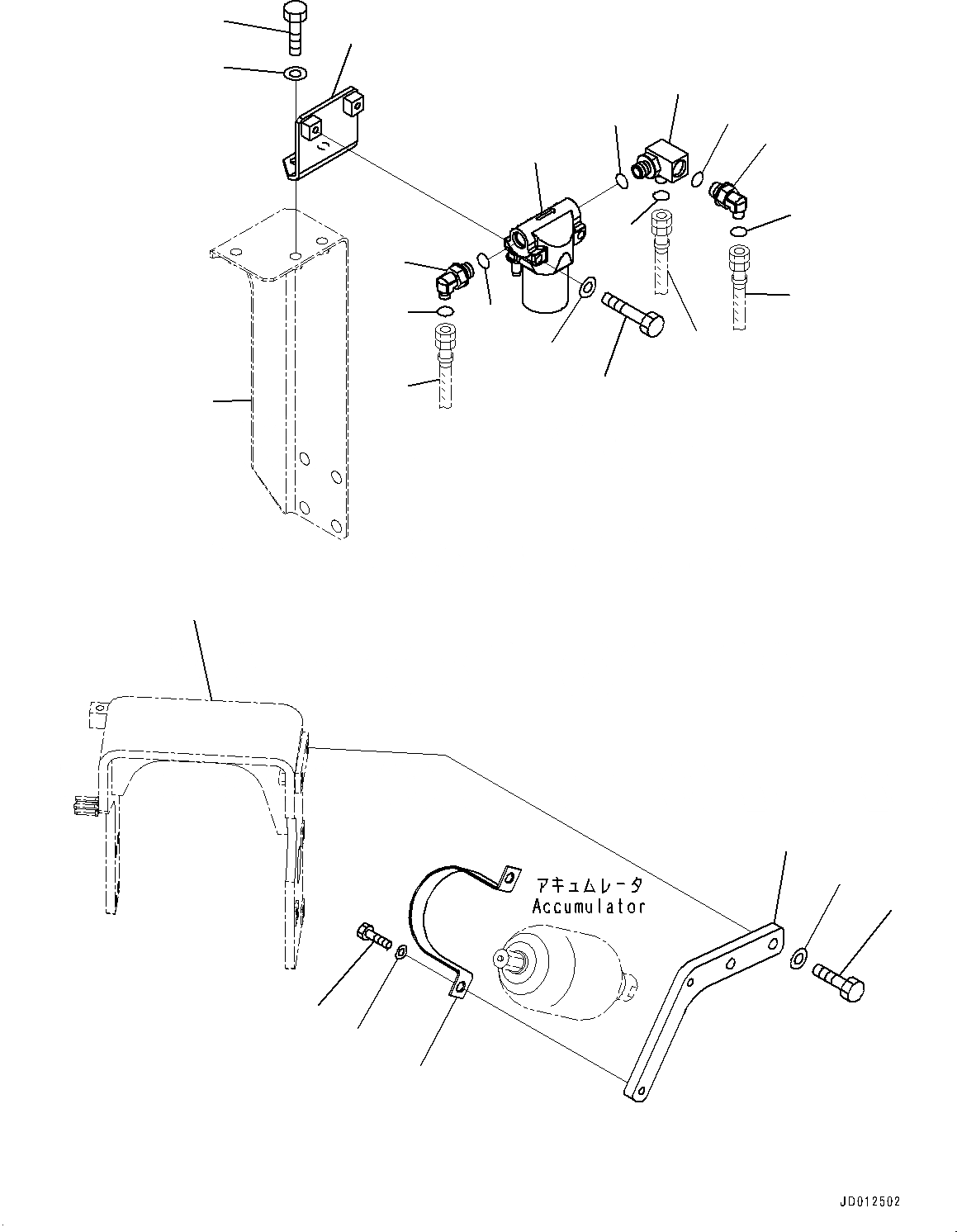 アキュムレータ
Accumulator

JD012502