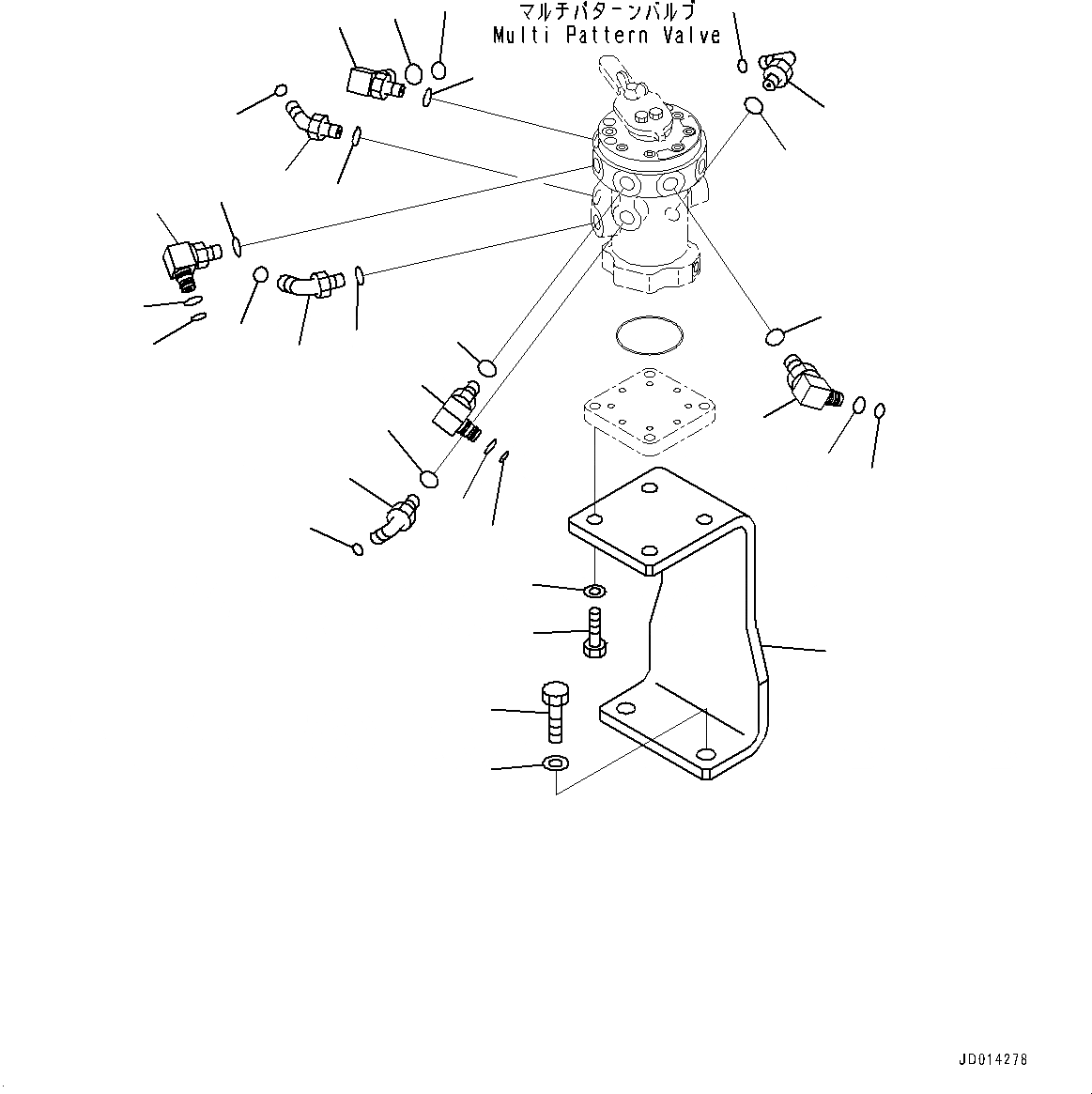 マルチパターンバルブ
Multi Pattern Valve

JD014278