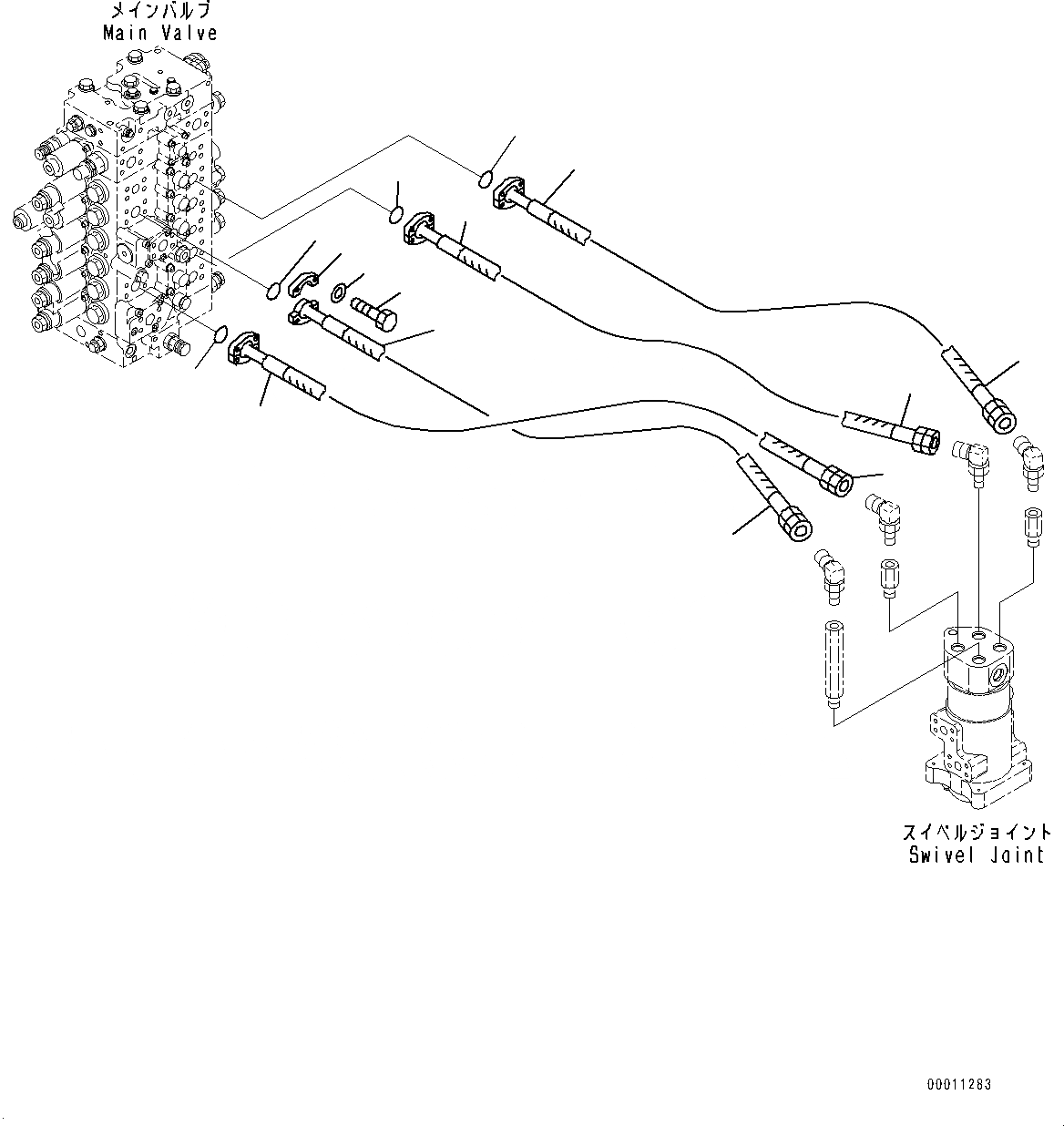 メインバルブ
Main Valve

スイベルジョイント
Swivel Joint

00011283