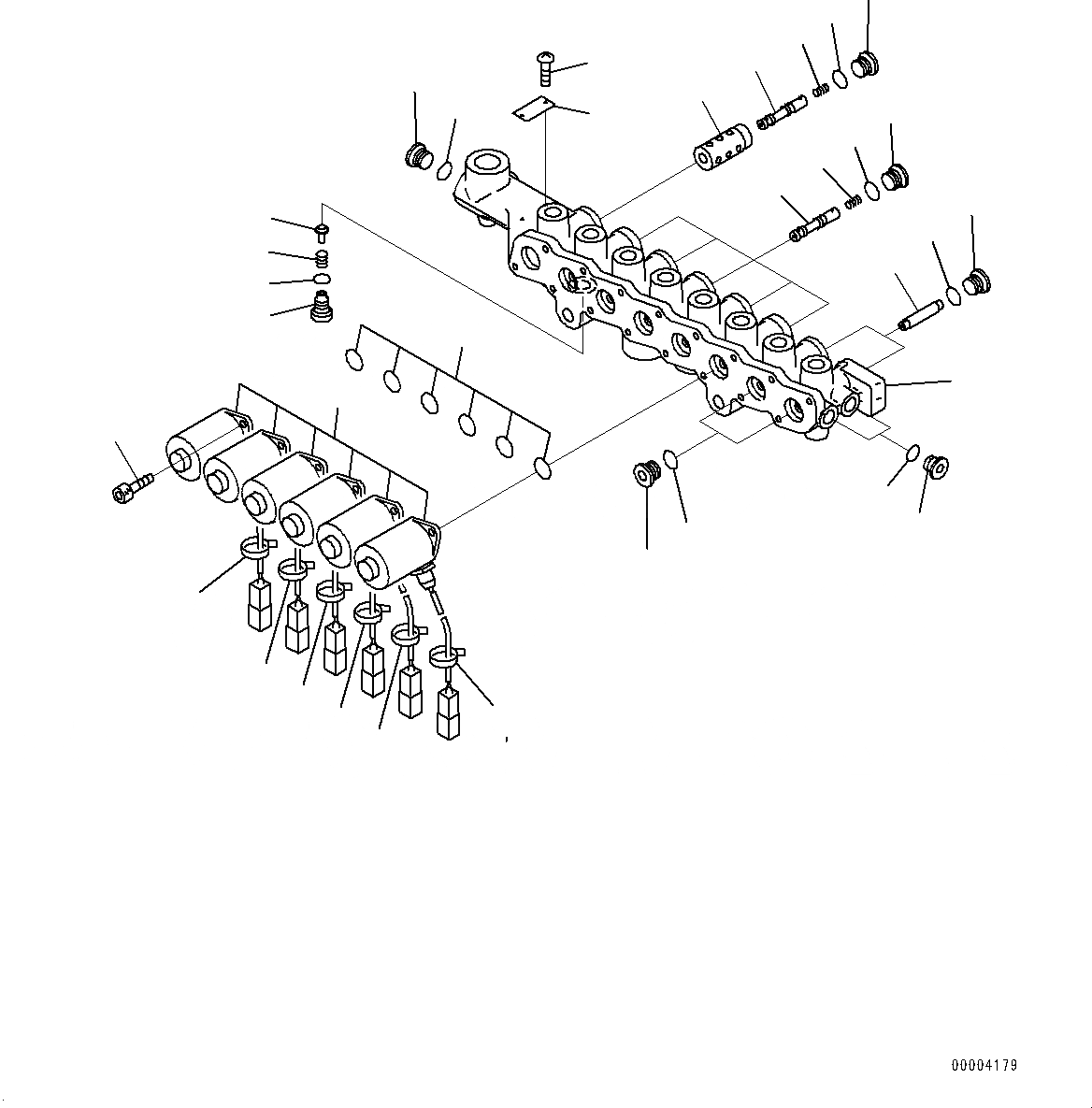 00004179