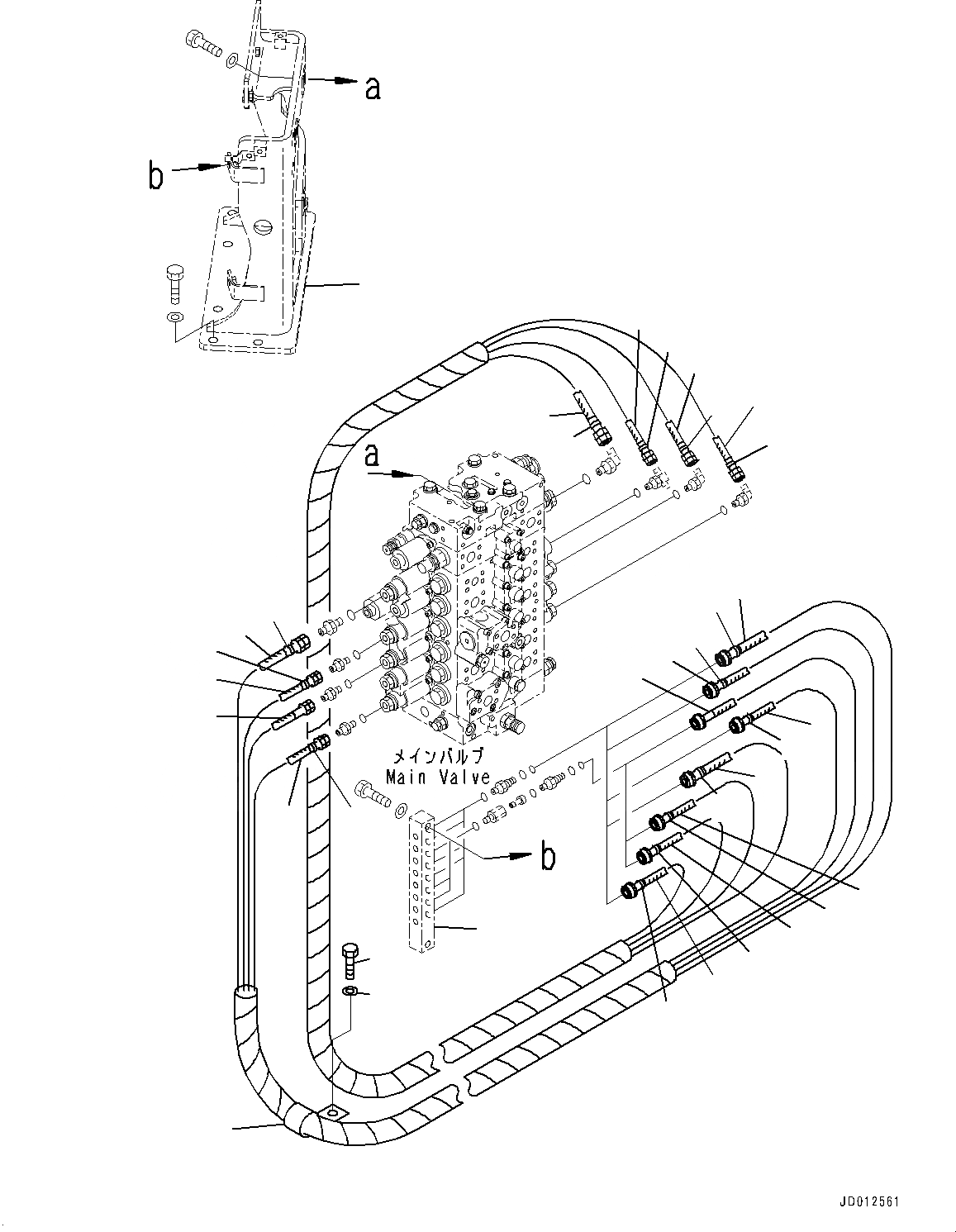 a

b

a

メインバルブ
Main Valve

b

JD012561