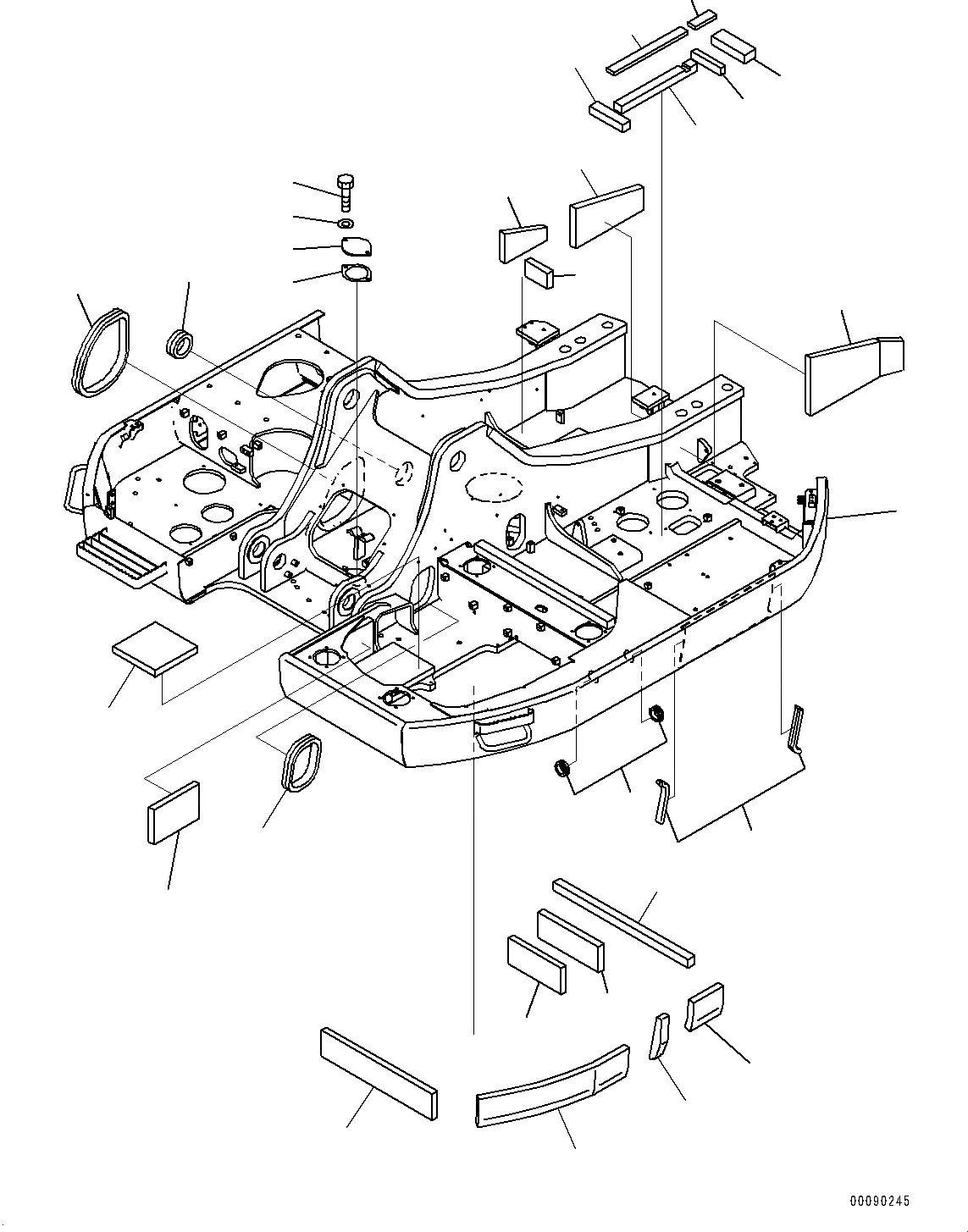 00090245