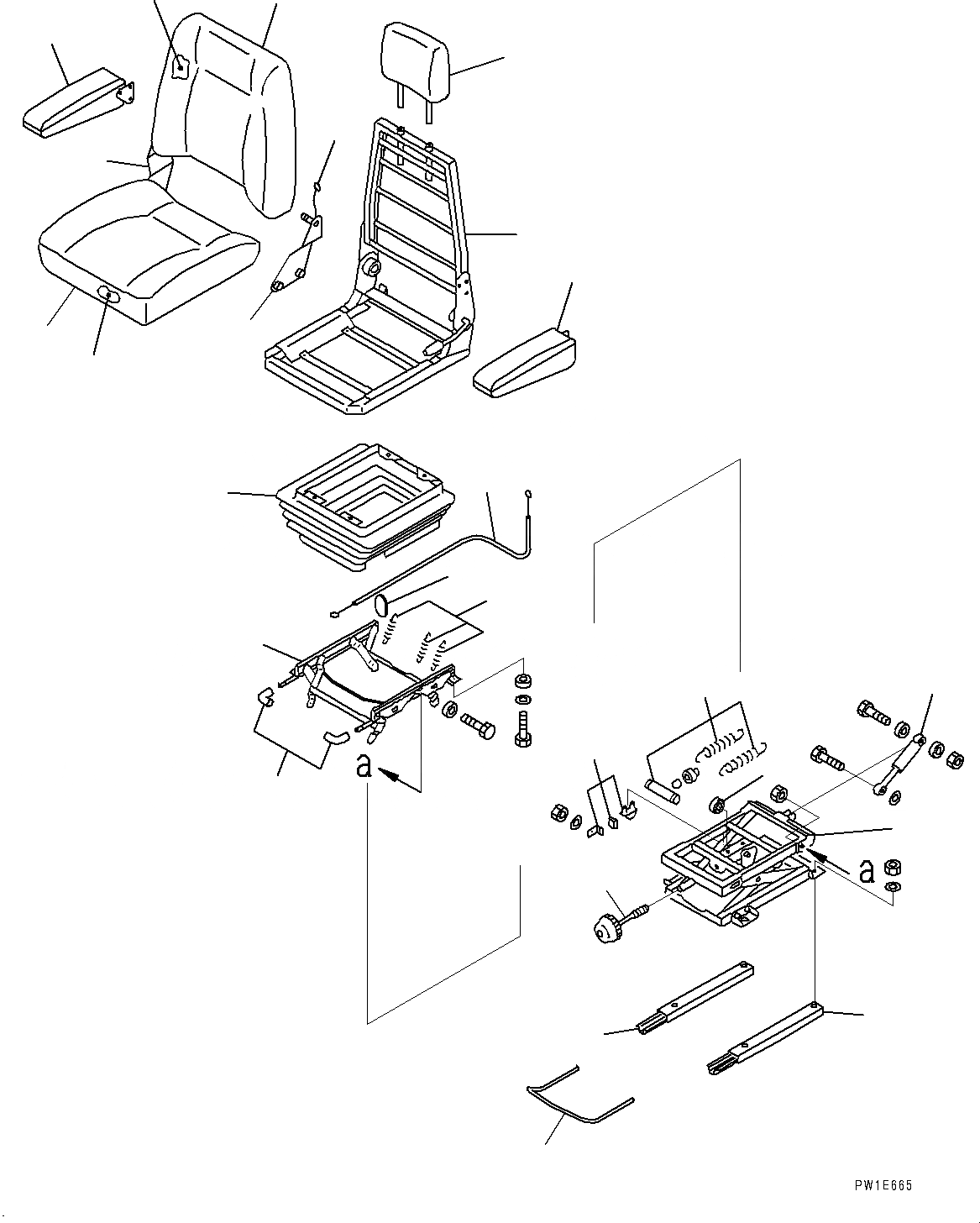 a

a

PW1E665