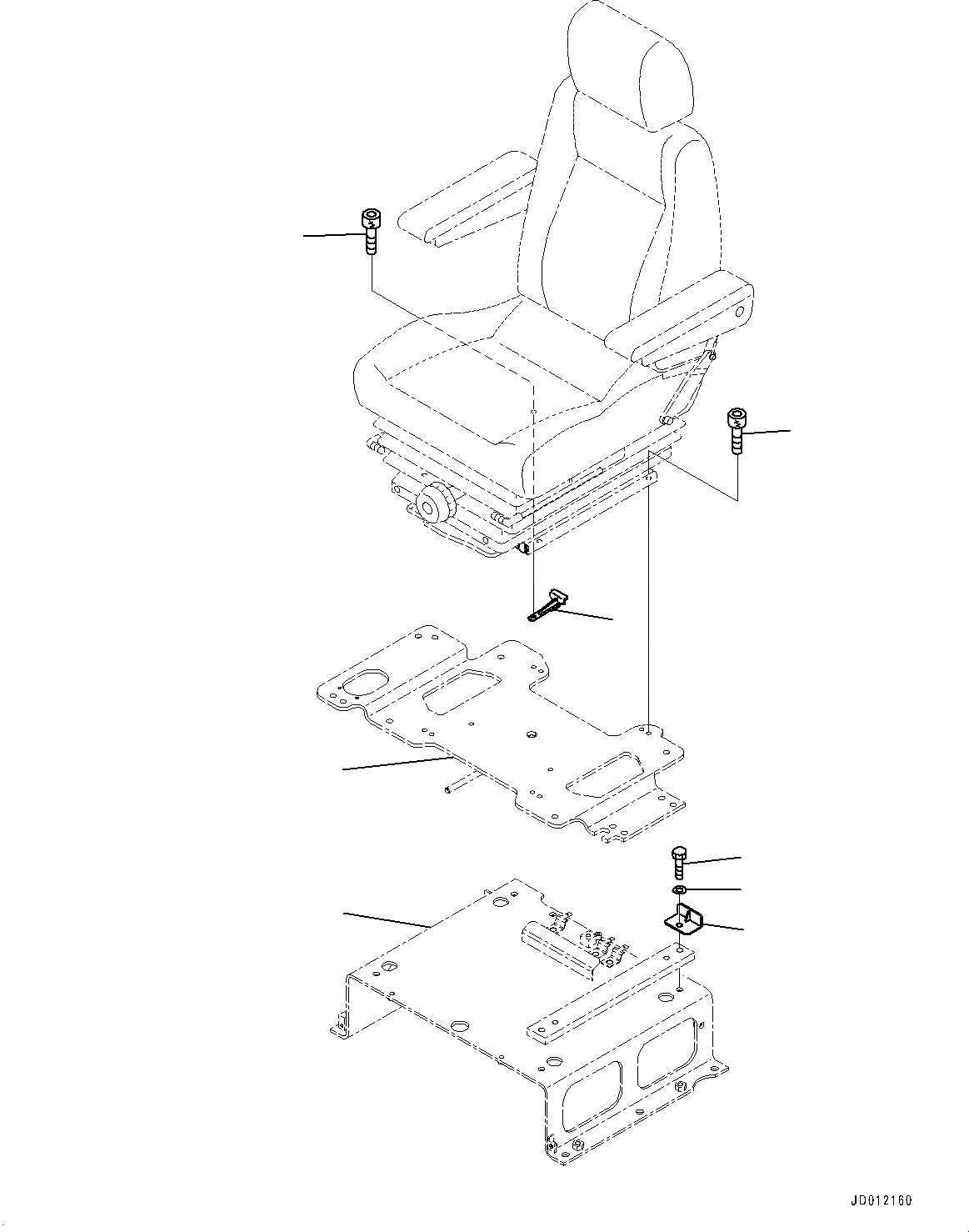 JD012160