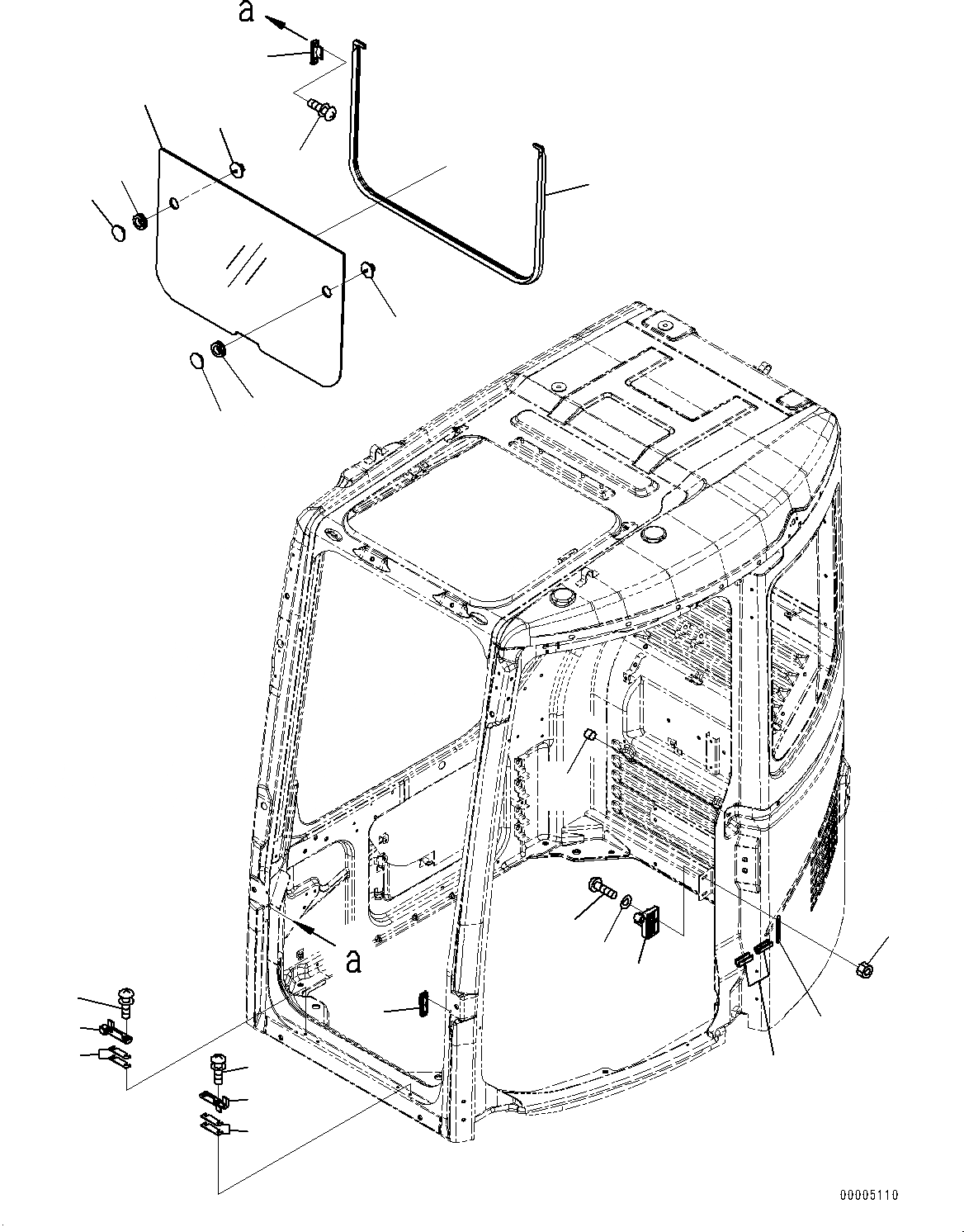 a

a

00005110