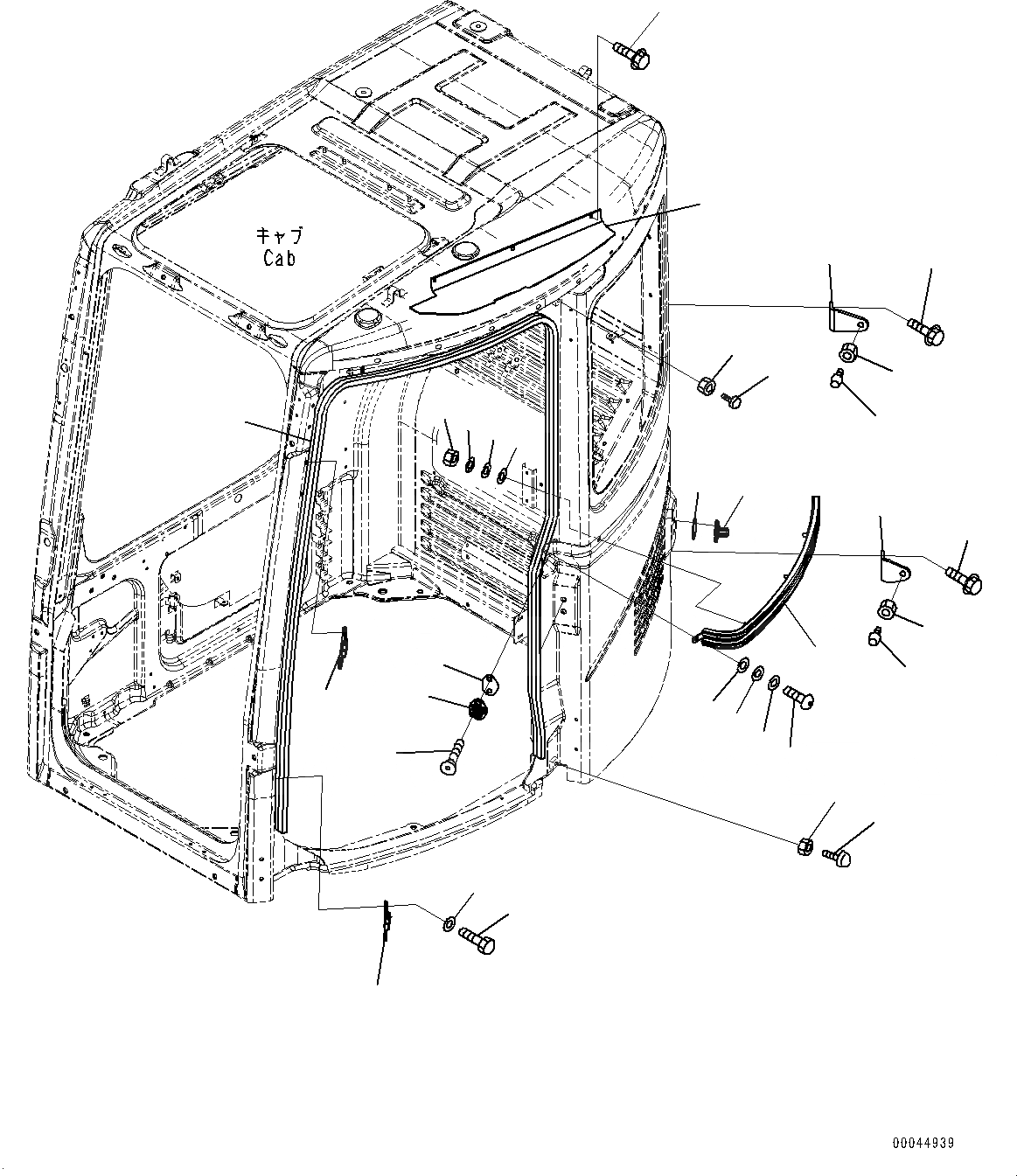 キャブ
Cab

00044939