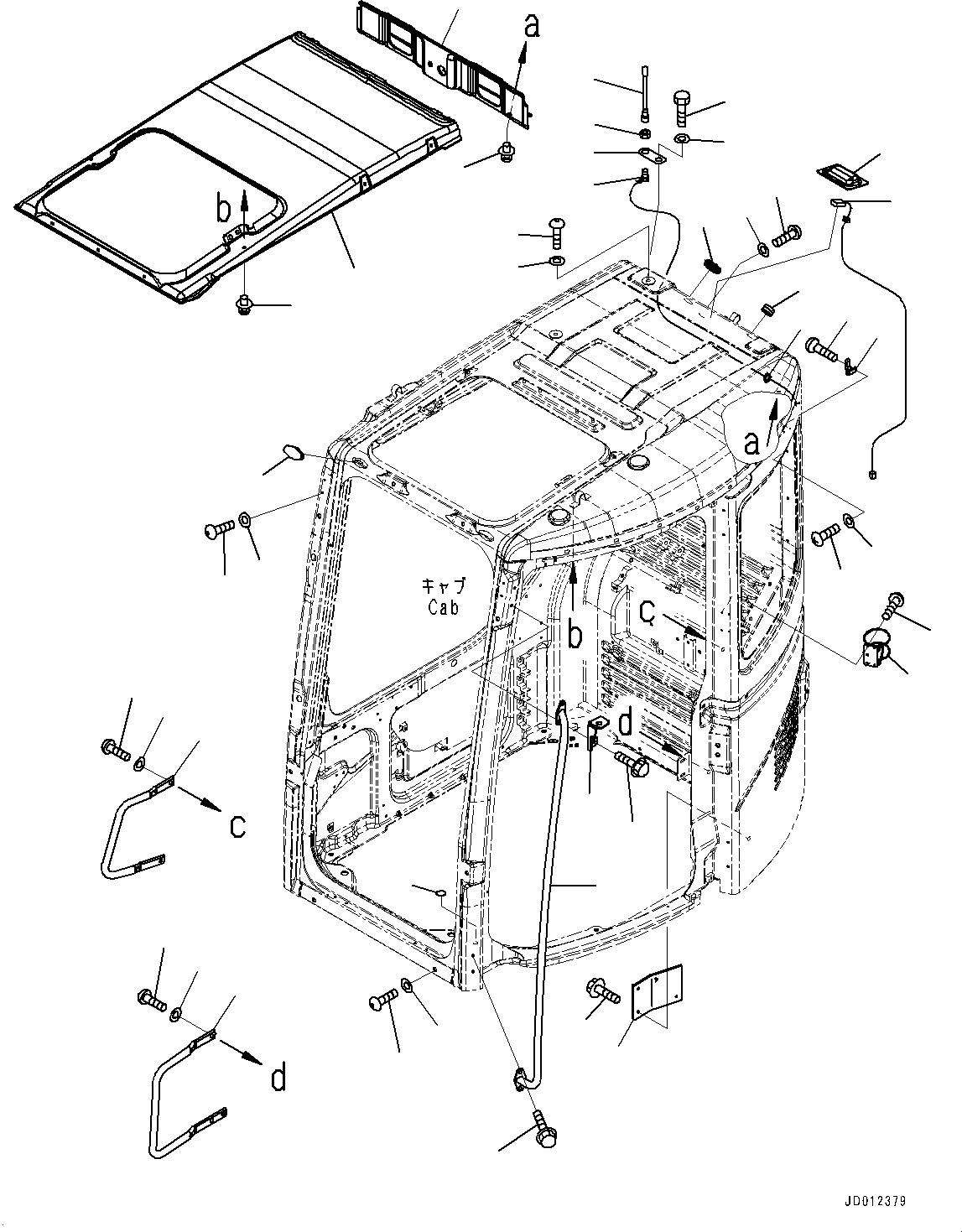 a

b

a

キャブ
Cab

b

c

d

c

d

JD012379