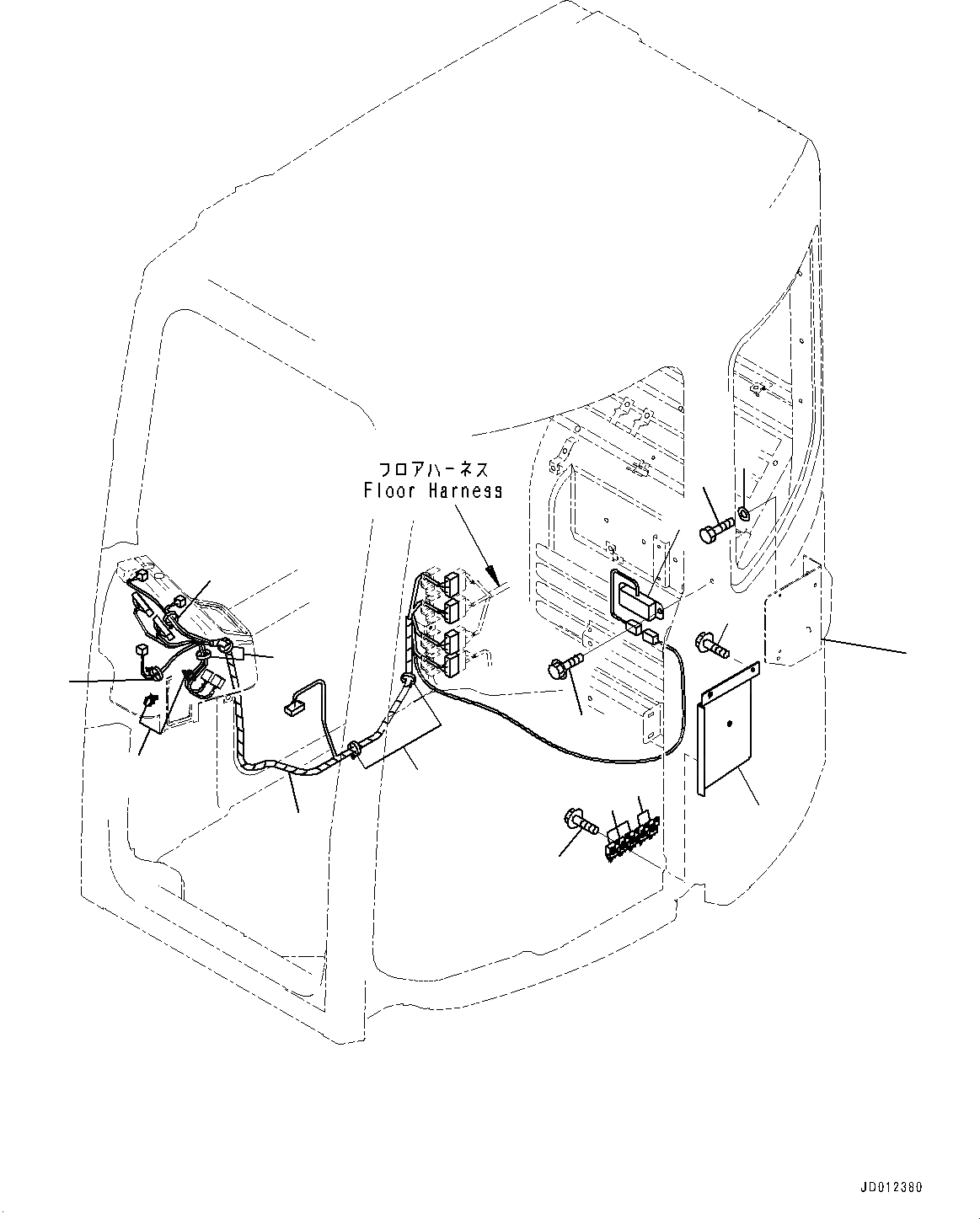 フロアハーネス
Floor Harness

JD012380