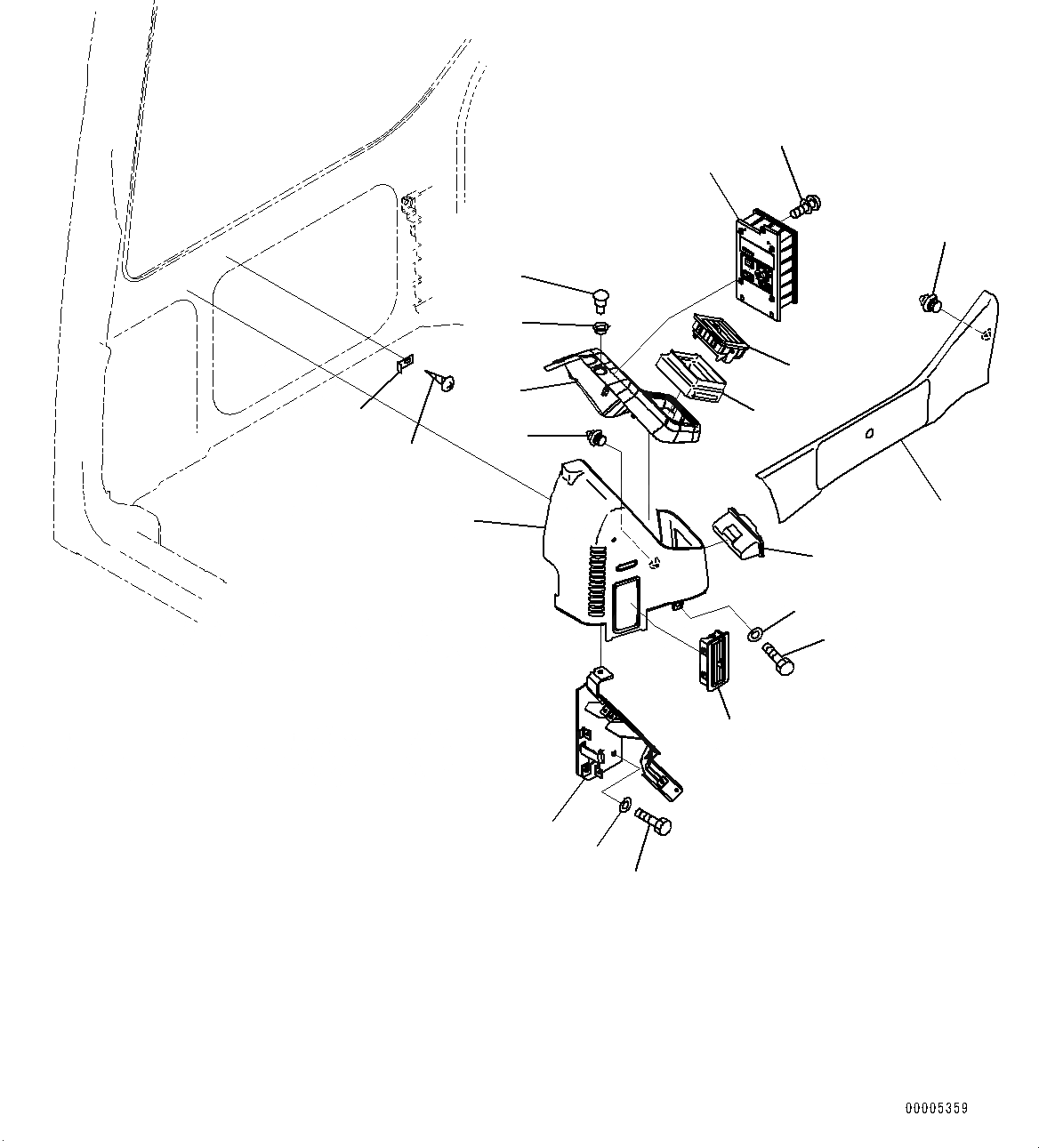 00005359