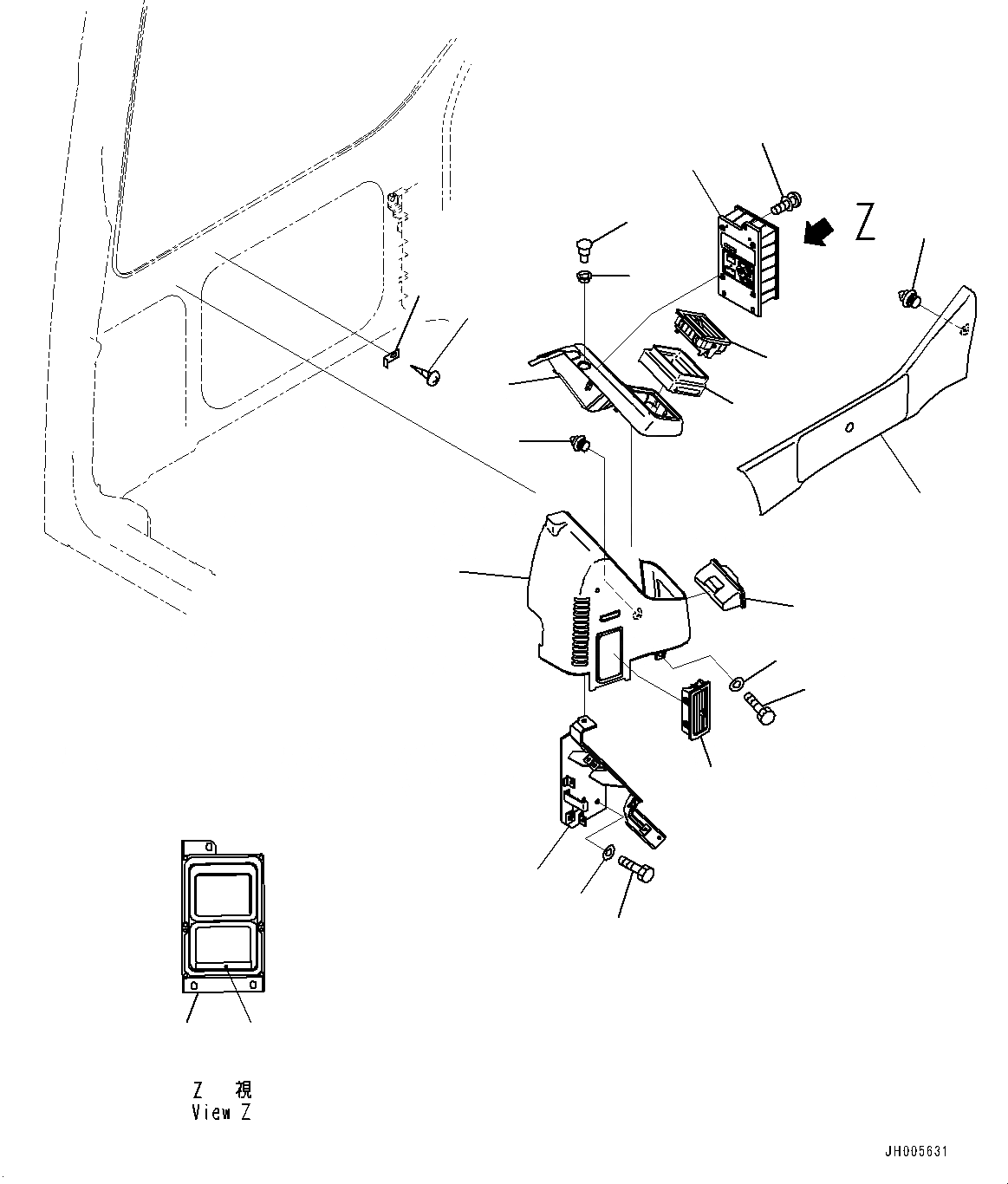 Z

Z 視
View Z

JH005631