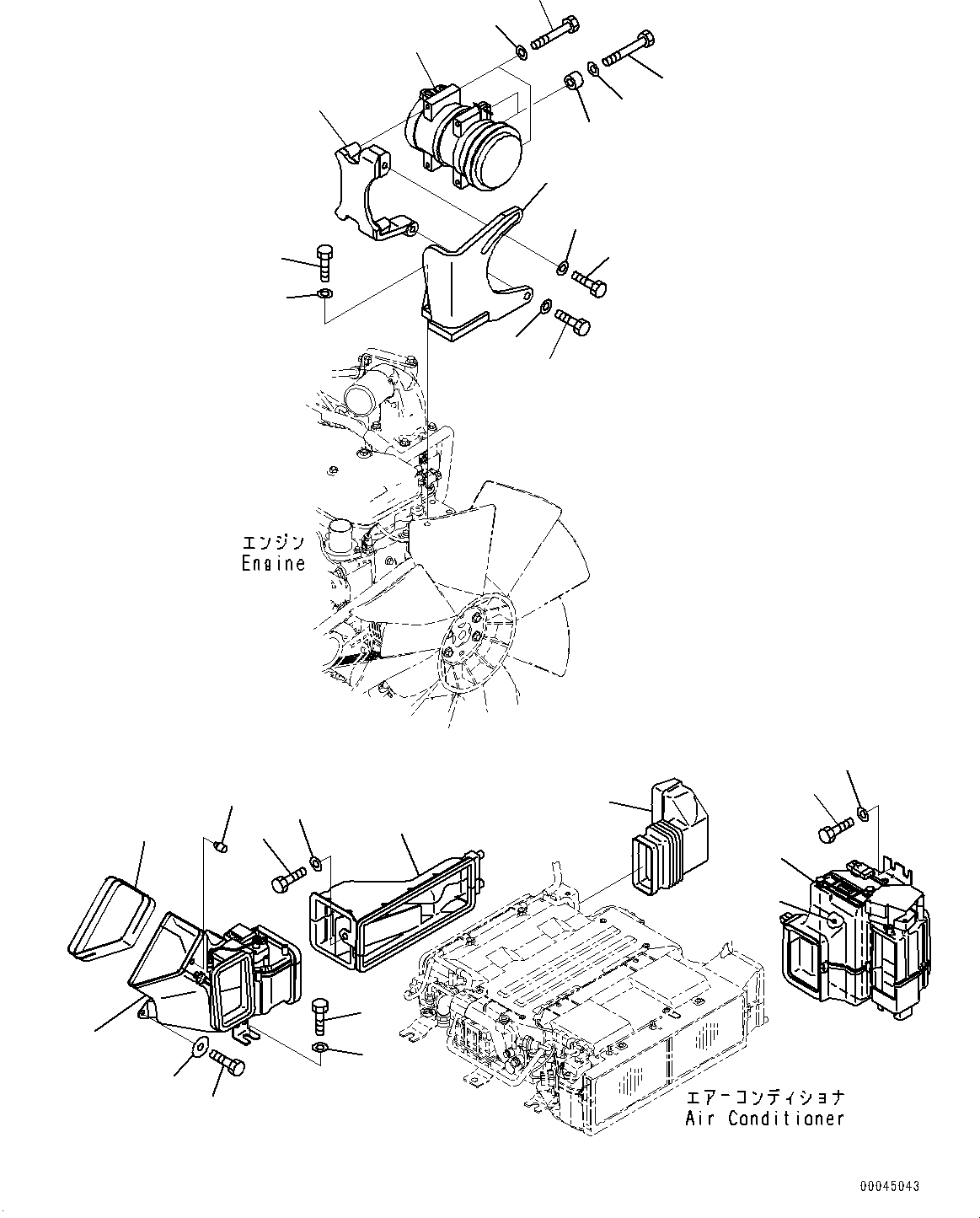 エンジン
Engine

エアーコンディショナ
Air Conditioner

00045043