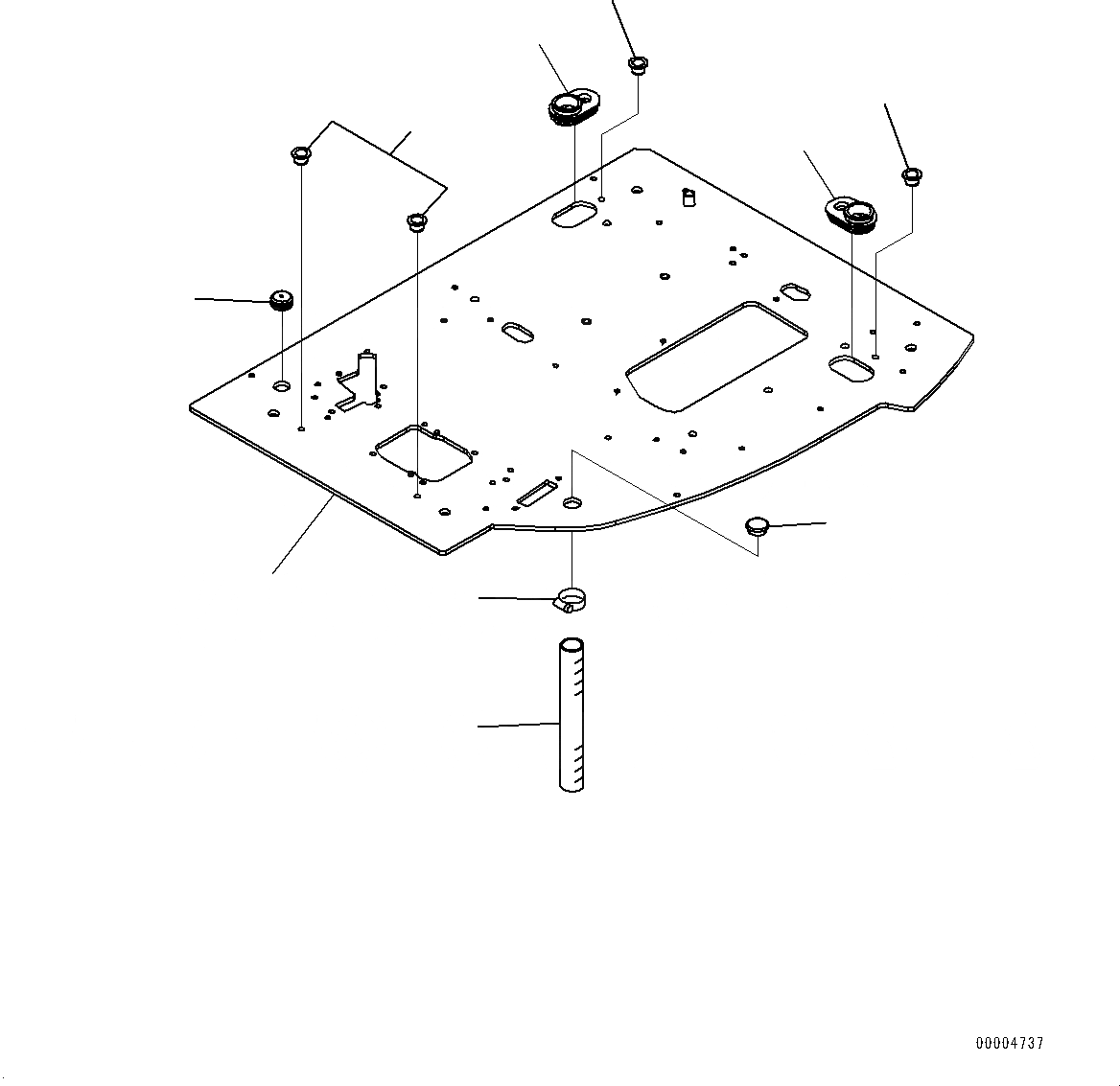 00004737