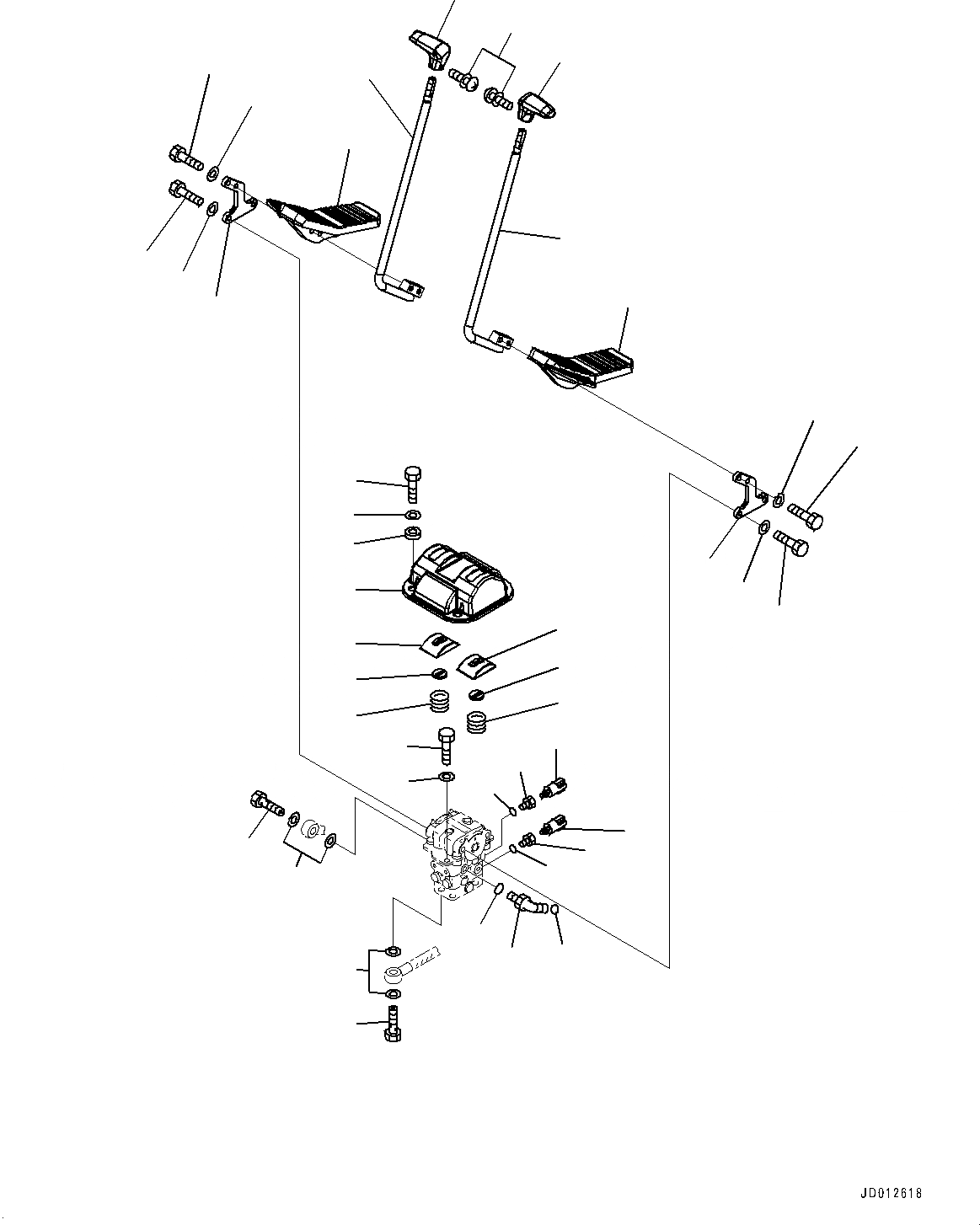 JD012618