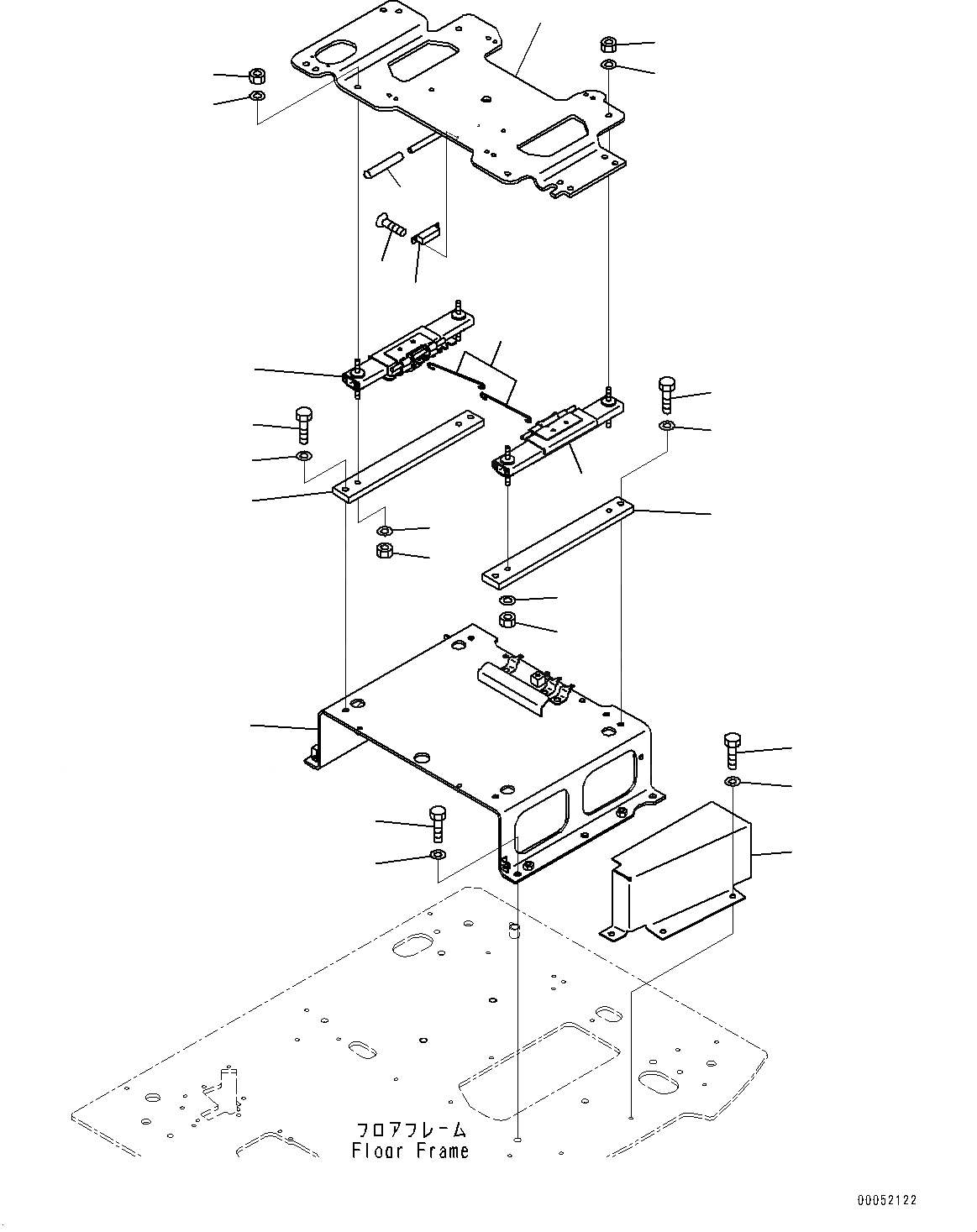 フロアフレーム
Floor Frame

00052122