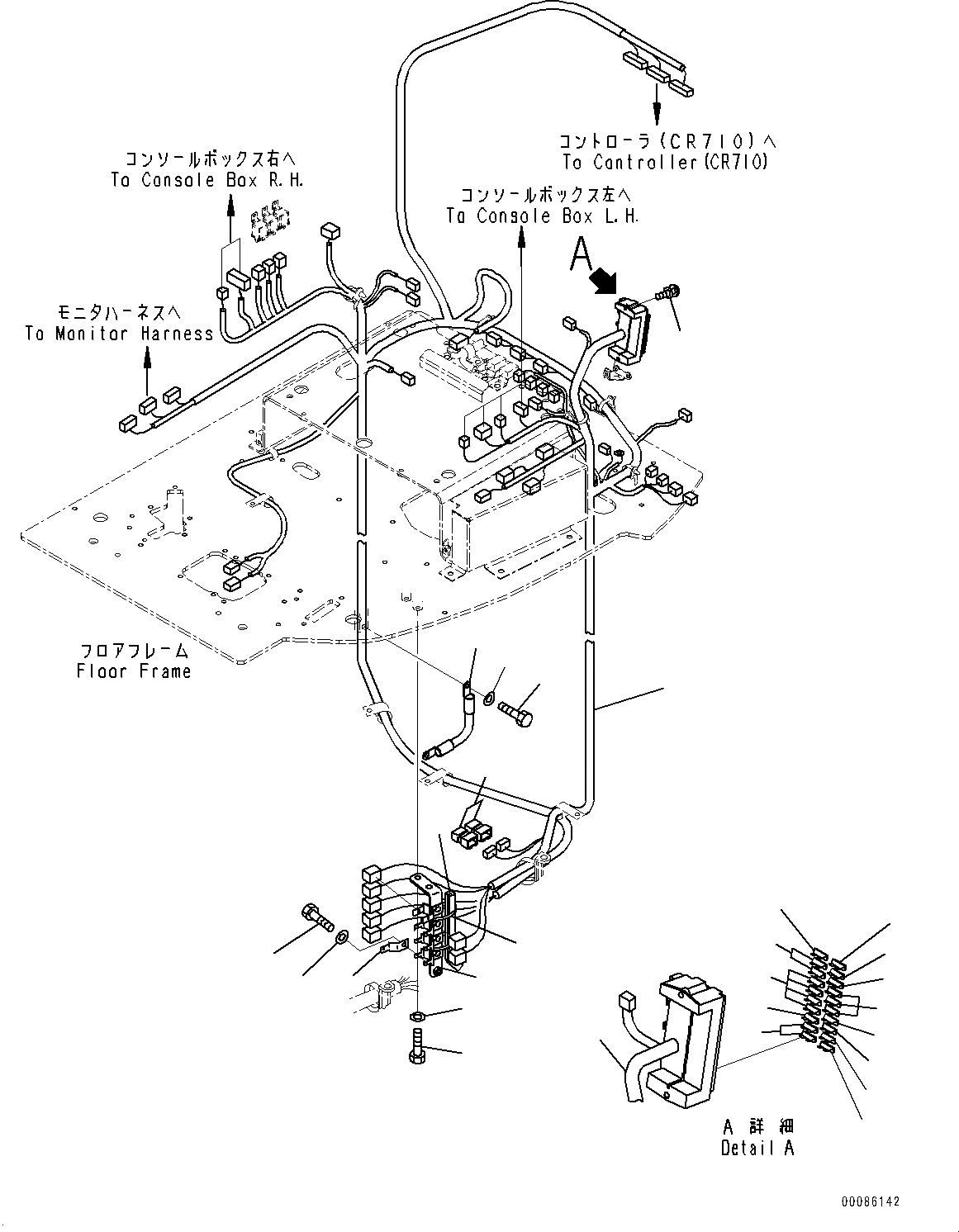 コントローラ（CR710）へ
To Controller(CR710)

コンソールボックス右へ
To Console Box R.H.

コンソールボックス左へ
To Console Box L.H.

A

モニタハーネスへ
To Monitor Harness

フロアフレーム
Floor Frame

A 詳細
Detail A

00086142