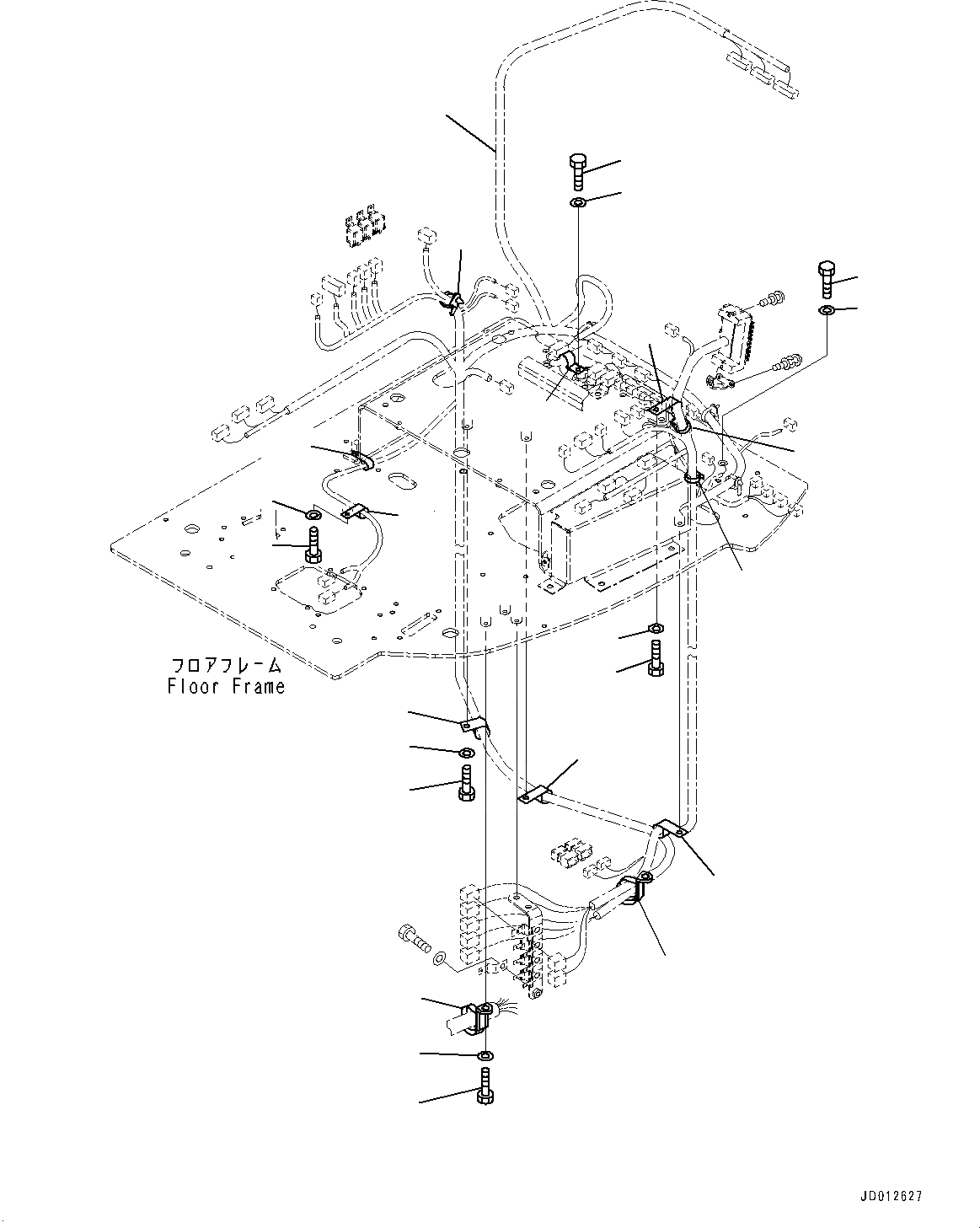 フロアフレーム
Floor Frame

JD012627