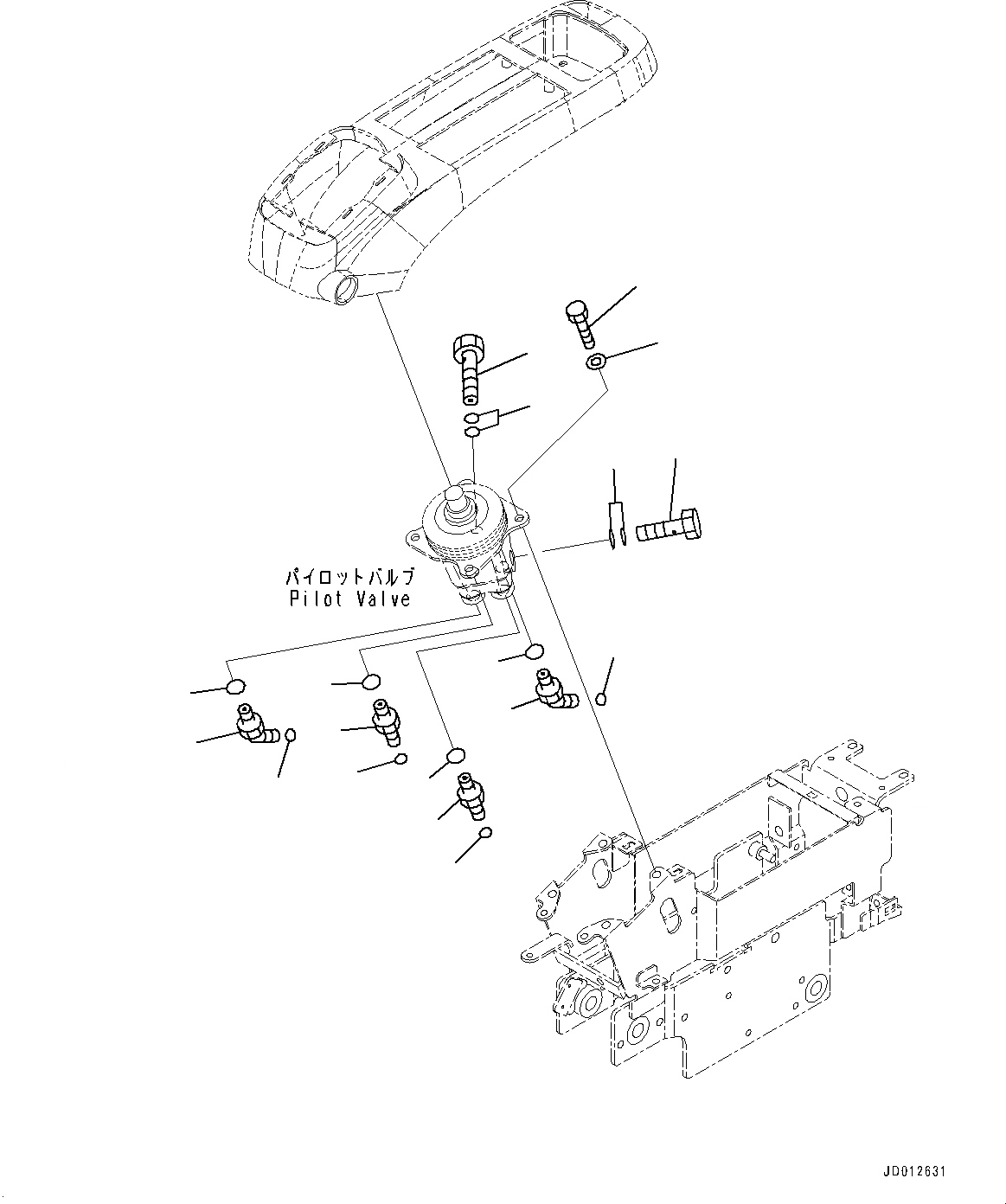 パイロットバルブ
Pilot Valve

JD012631