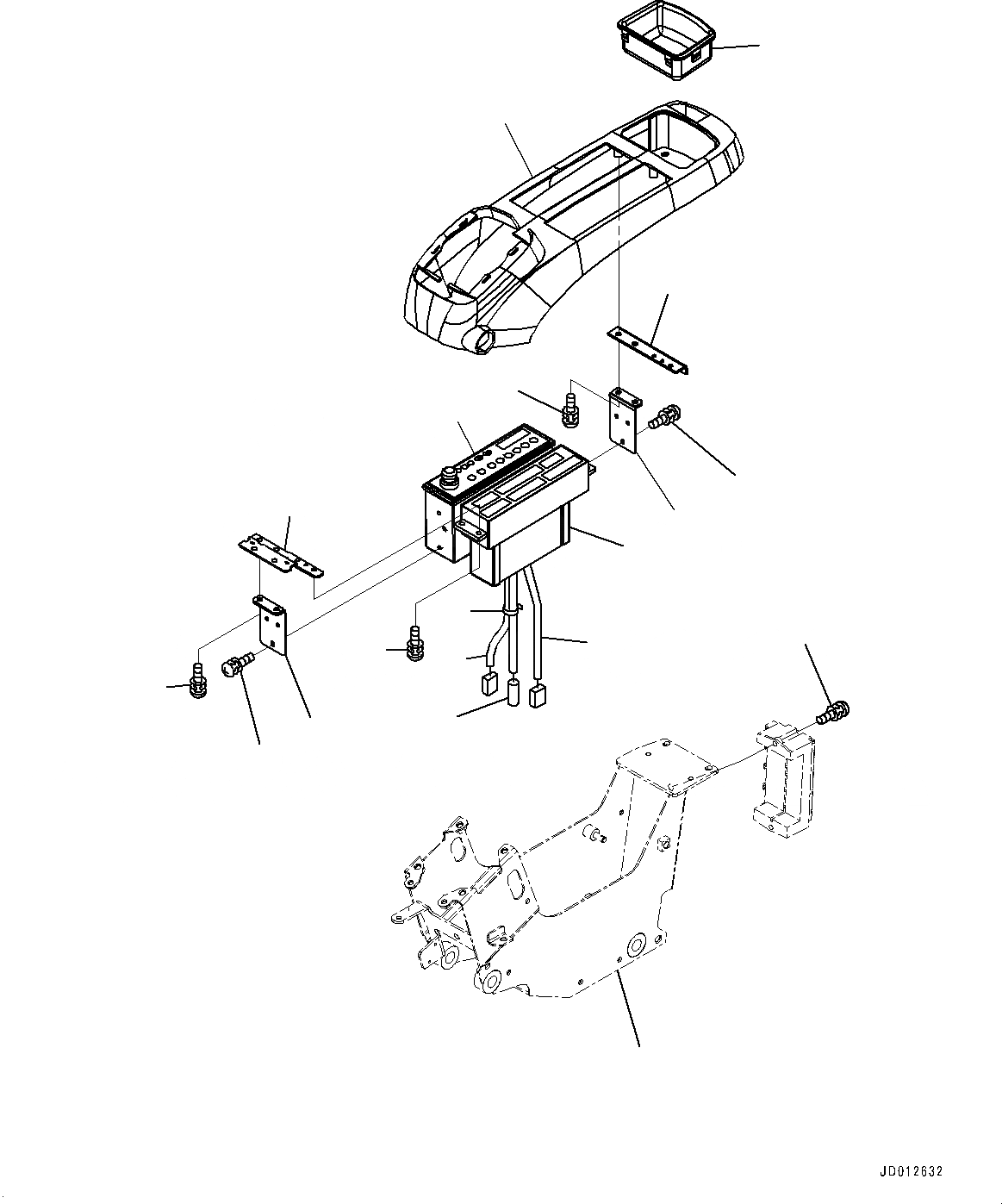 JD012632