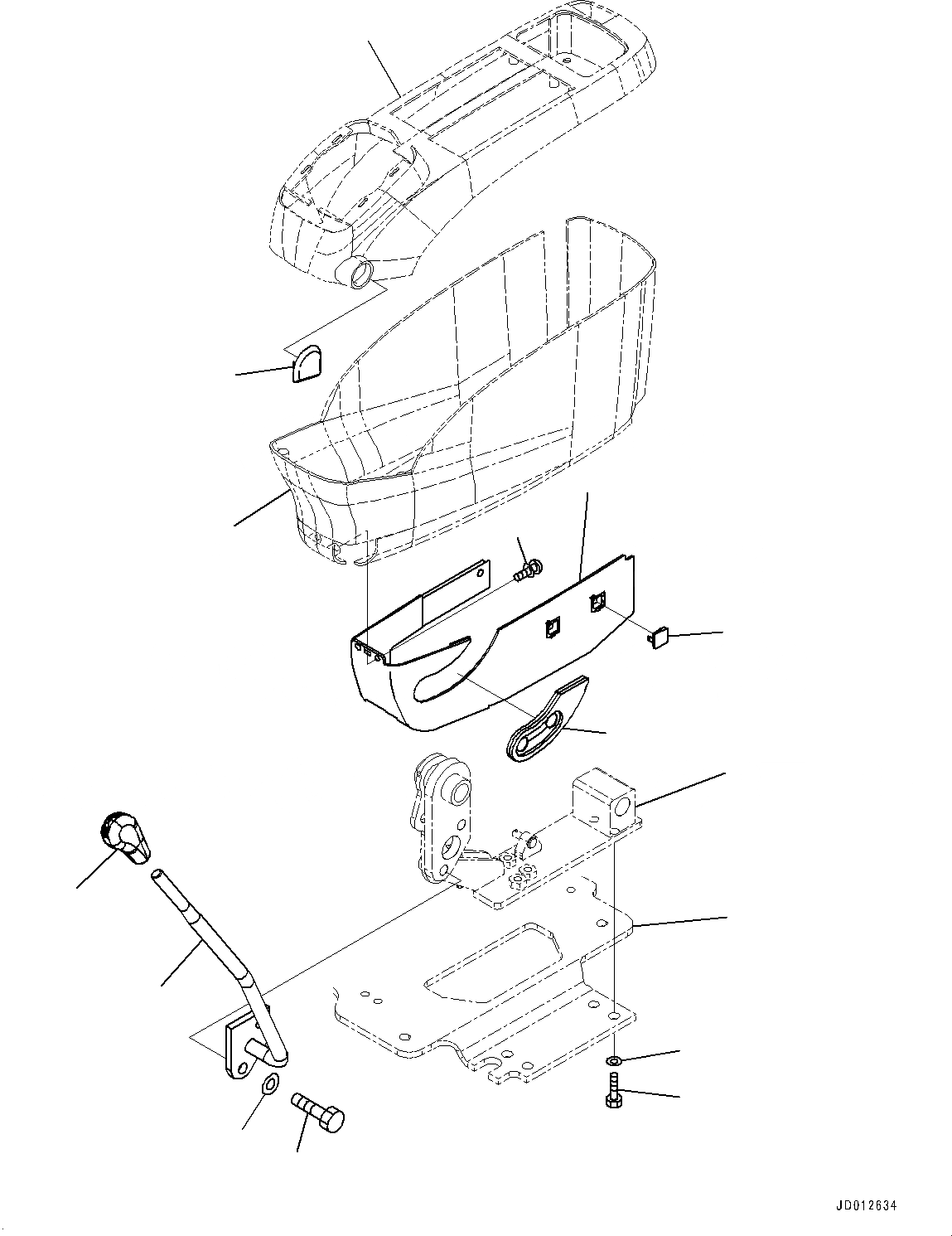 JD012634