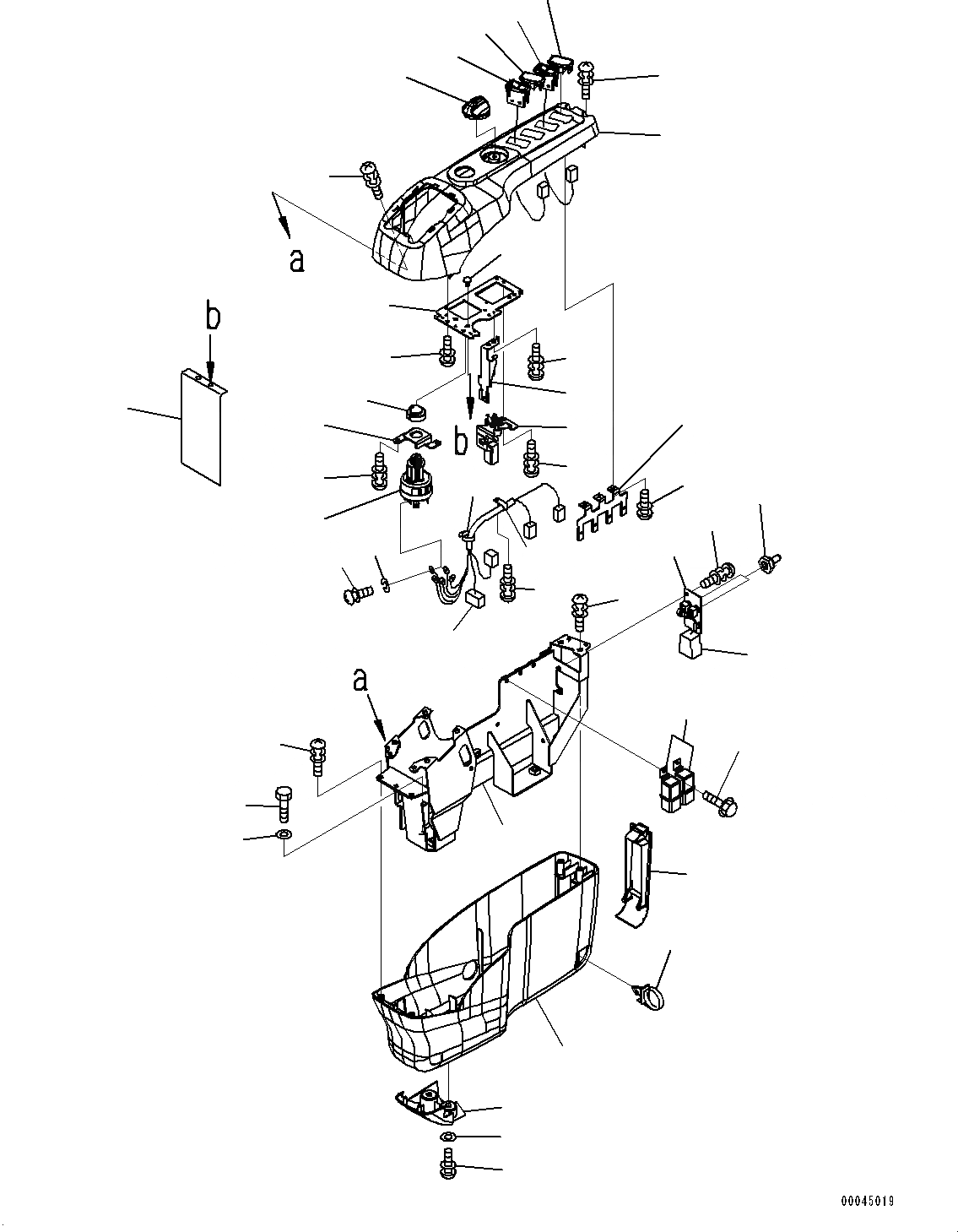 a

b

b

a

00045019