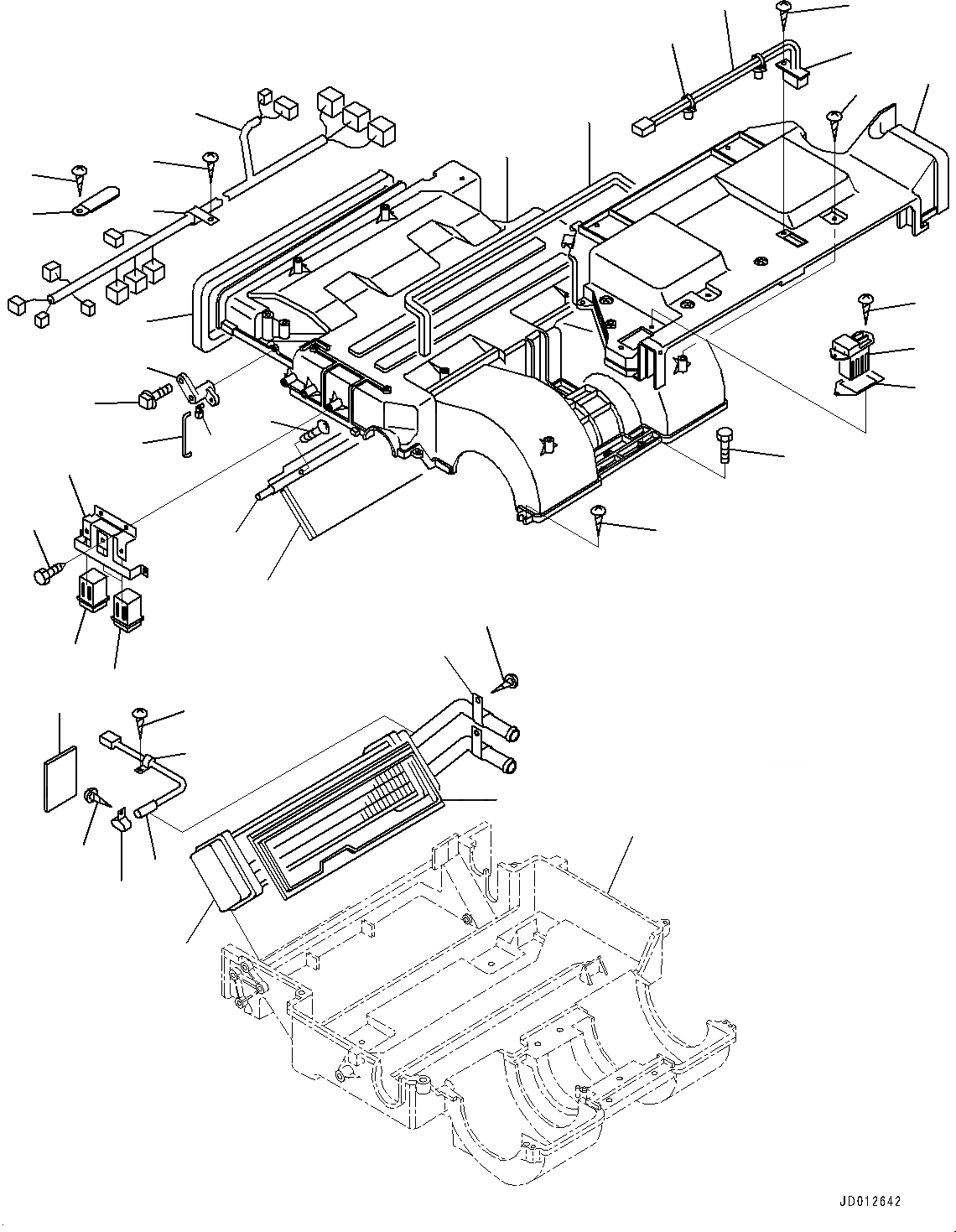 JD012642