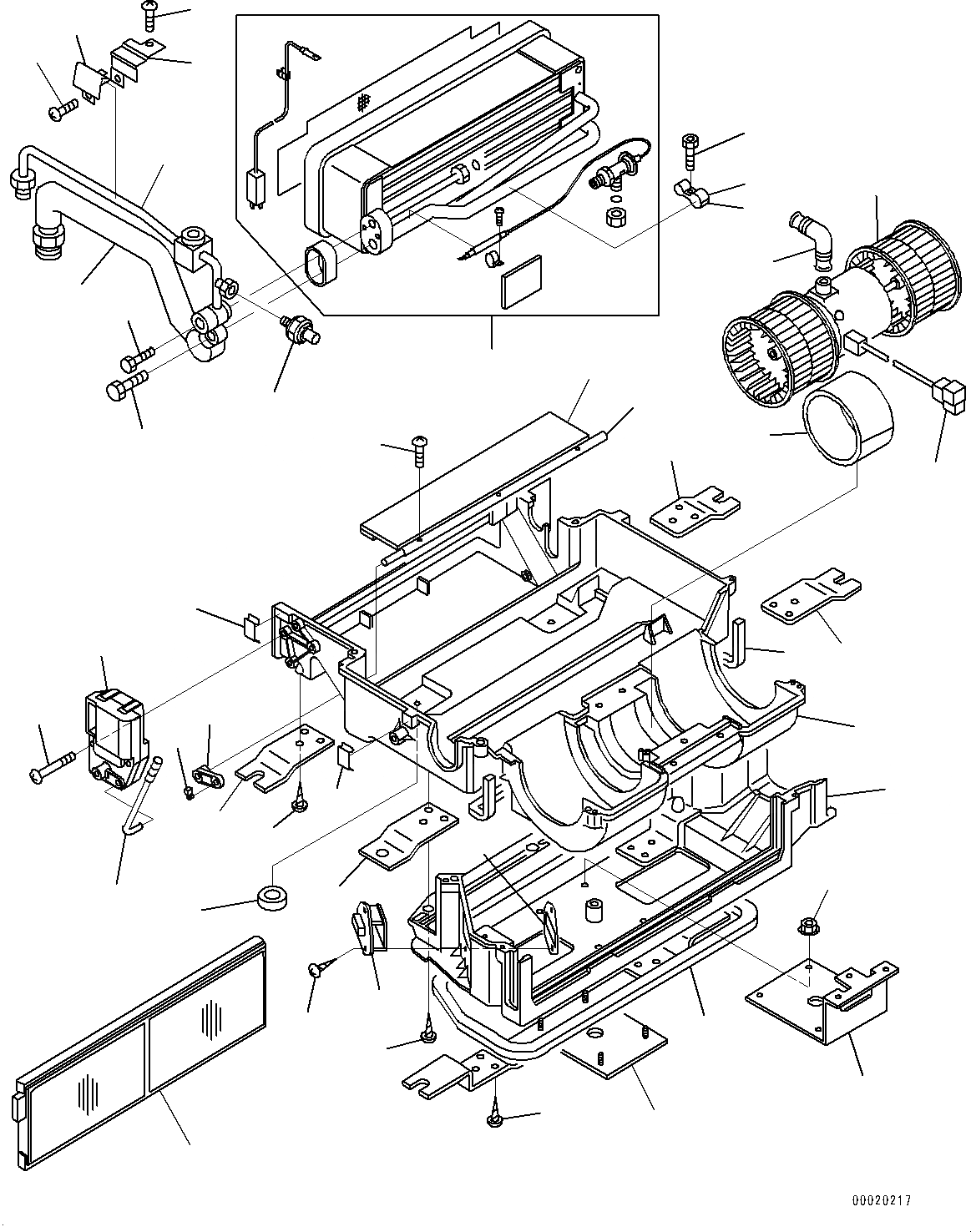 00020217