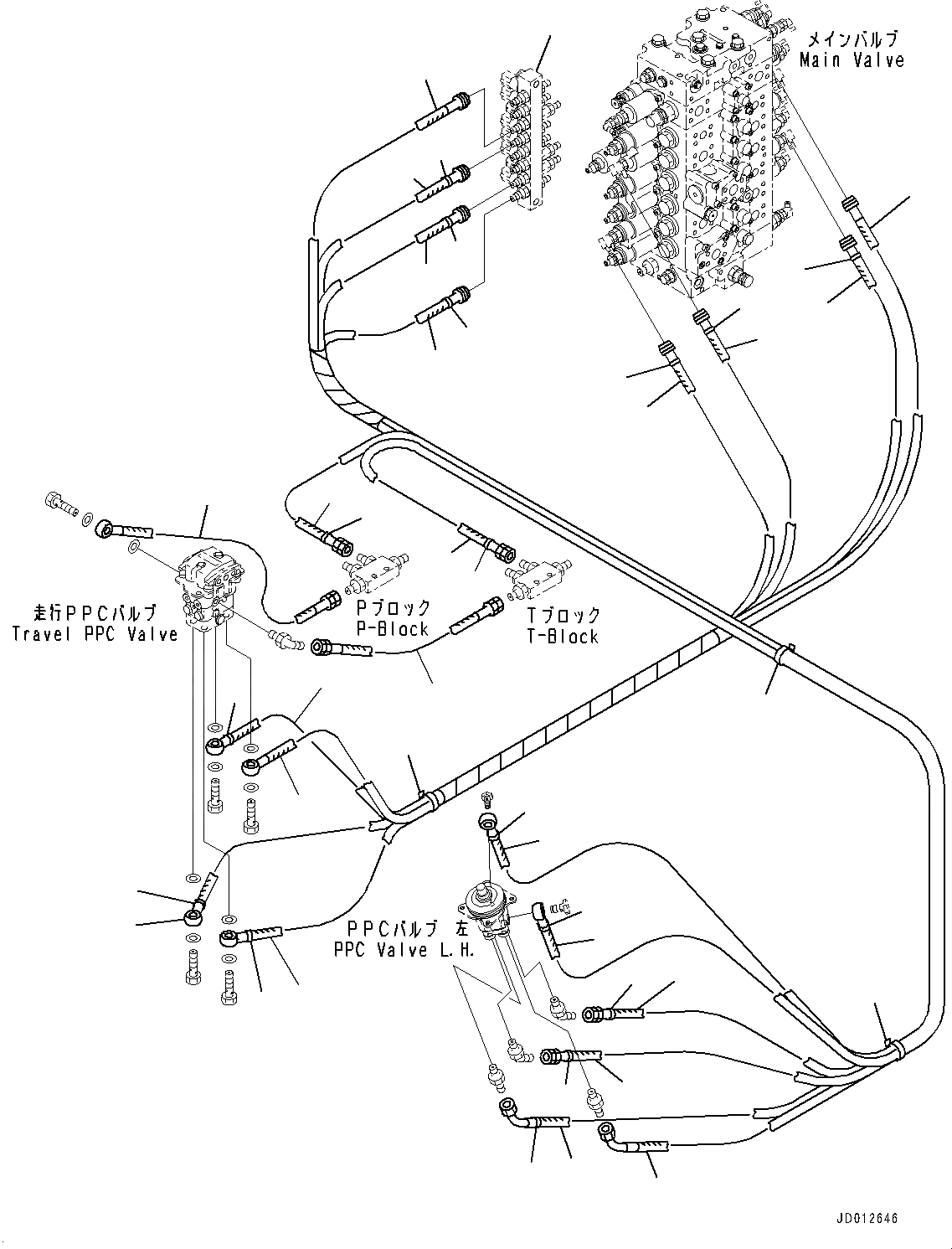 メインバルブ
Main Valve

走行PPCバルブ
Travel PPC Valve

Pブロック
P-Block

Tブロック
T-Block

PPCバルブ 左
PPC Valve L.H.

JD012646