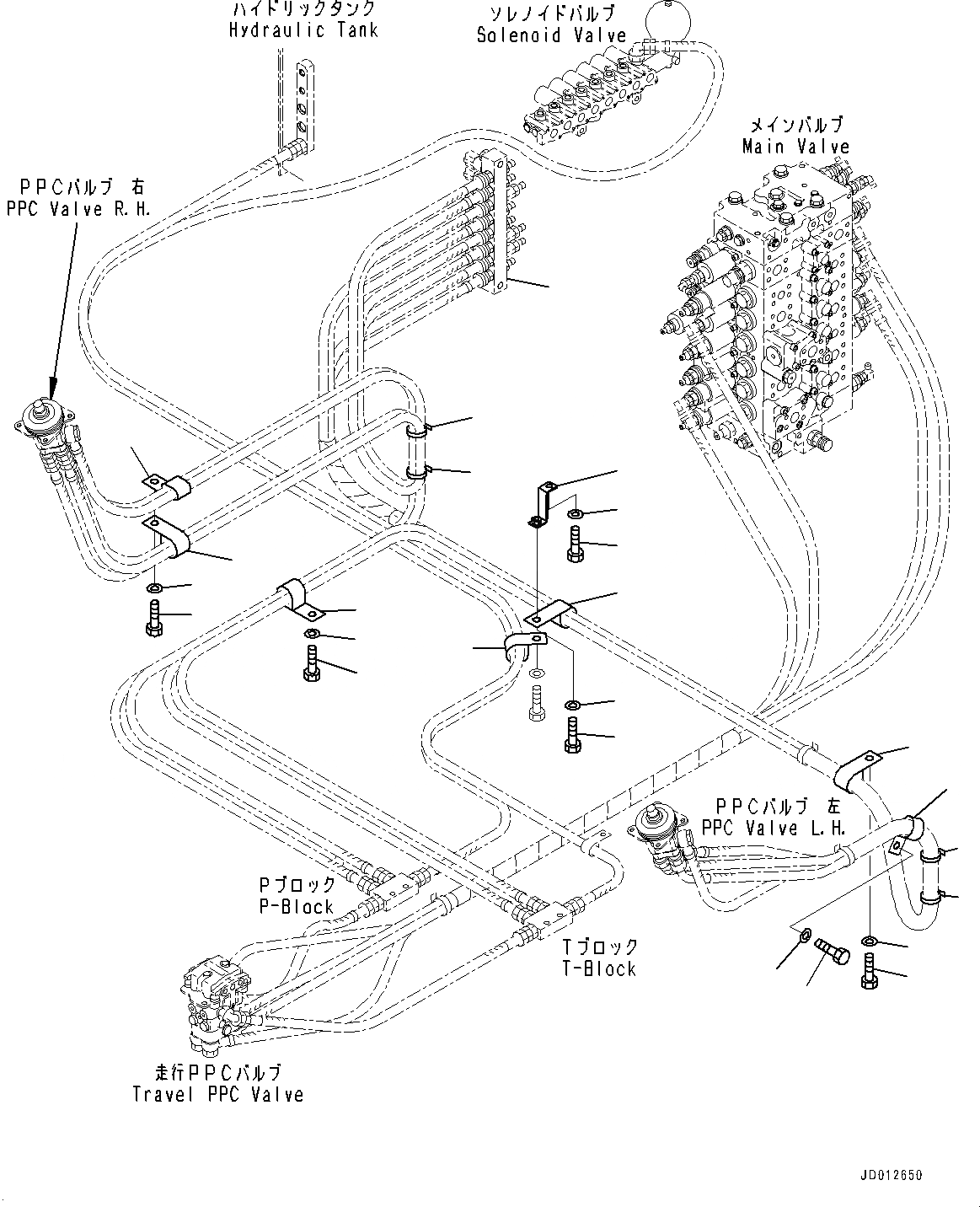 ハイドリックタンク
Hydraulic Tank

ソレノイドバルブ
Solenoid Valve

メインバルブ
Main Valve

PPCバルブ 右
PPC Valve R.H.

PPCバルブ 左
PPC Valve L.H.

Pブロック
P-Block

Tブロック
T-Block

走行PPCバルブ
Travel PPC Valve

JD012650