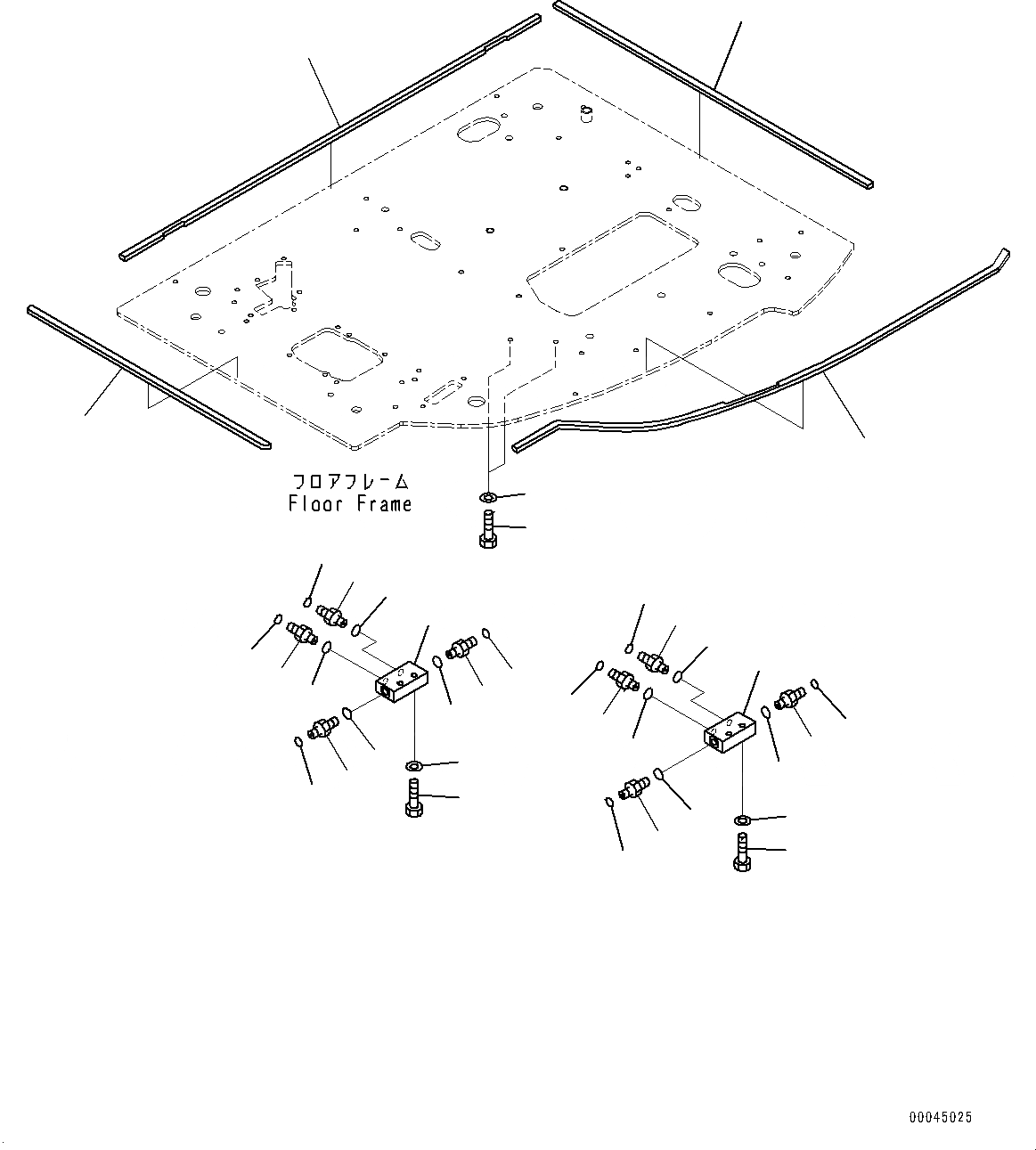 フロアフレーム
Floor Frame

00045025