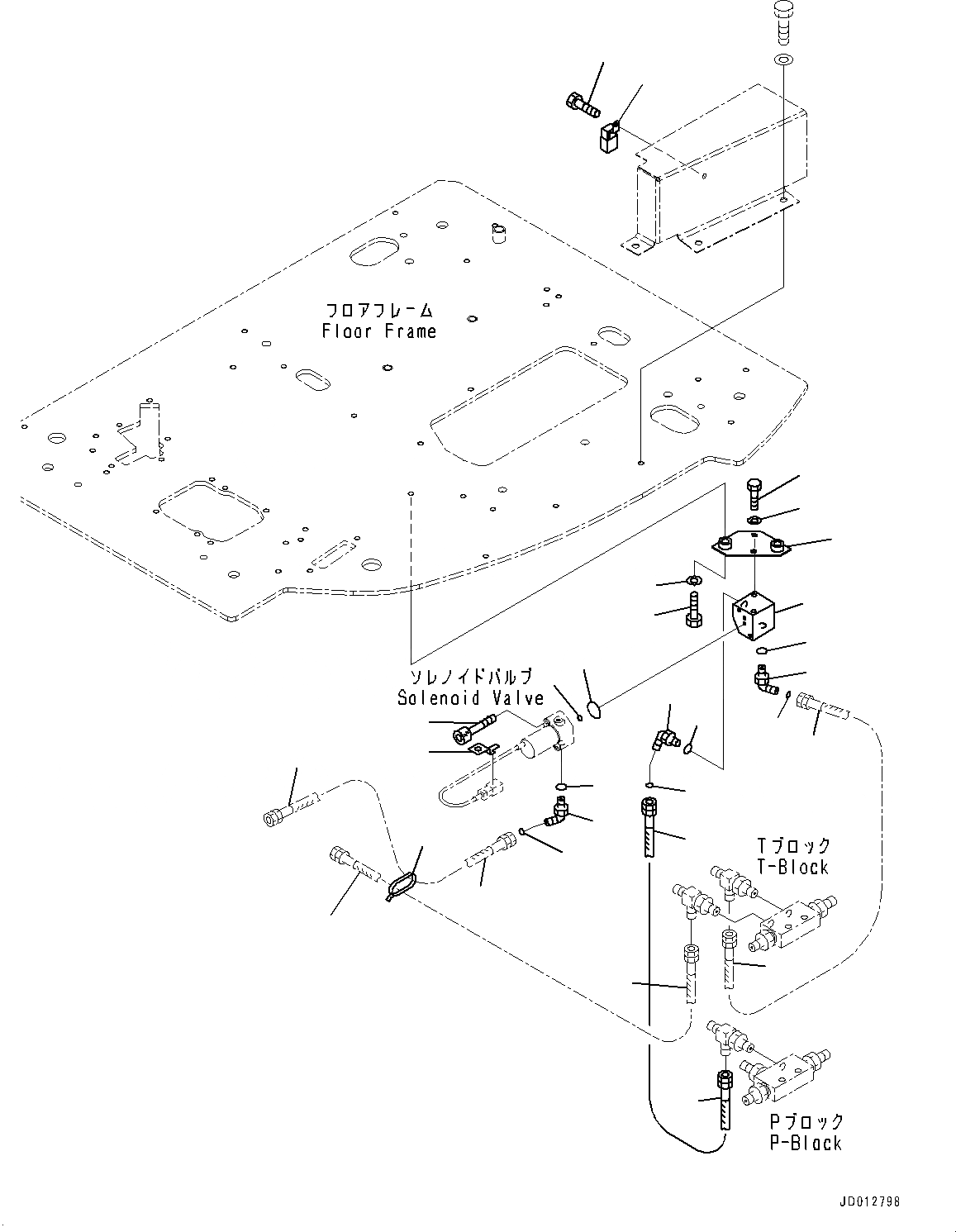 フロアフレーム
Floor Frame

ソレノイドバルブ
Solenoid Valve

Tブロック
T-Block

Pブロック
P-Block

JD012798