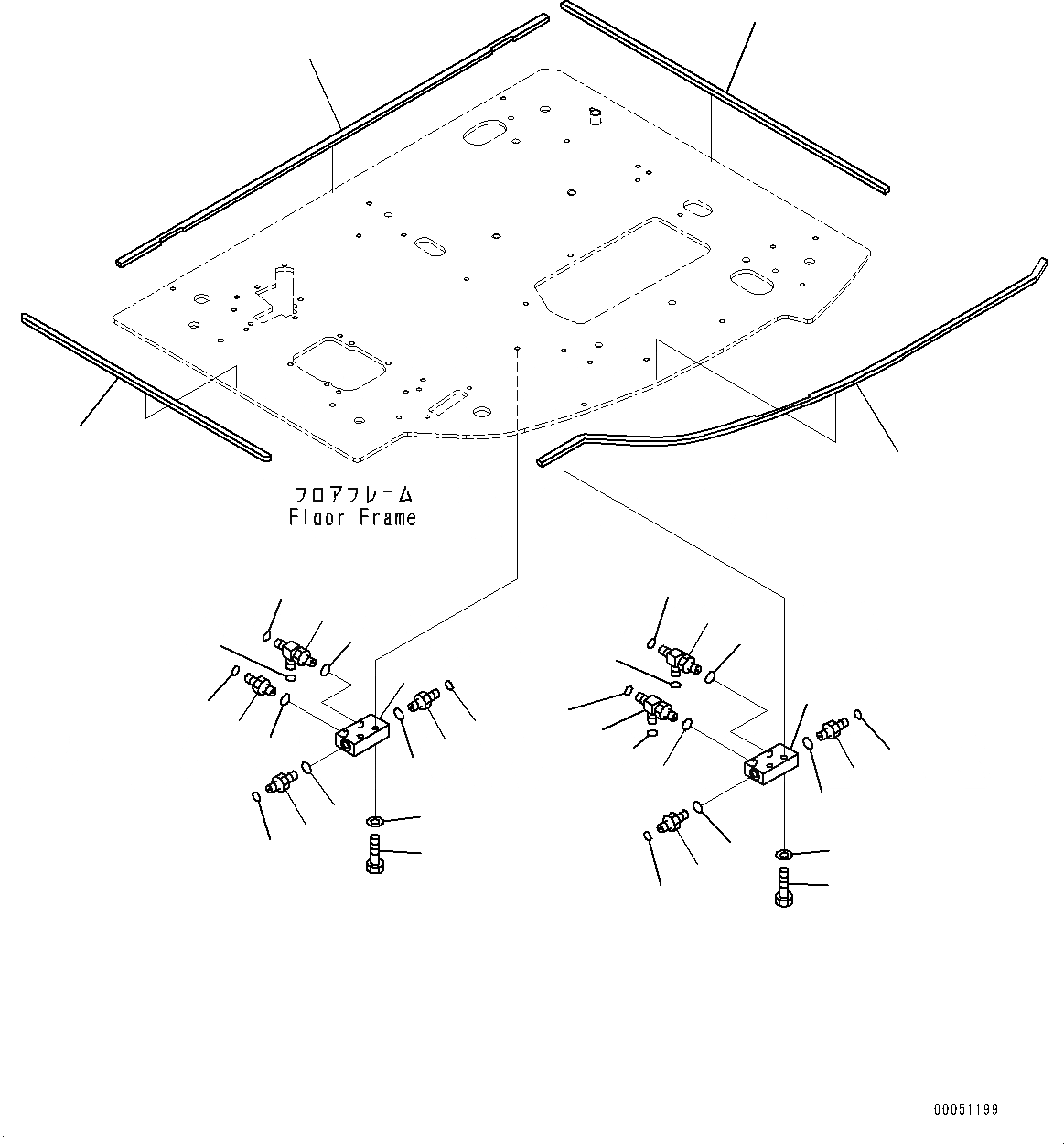 フロアフレーム
Floor Frame

00051199