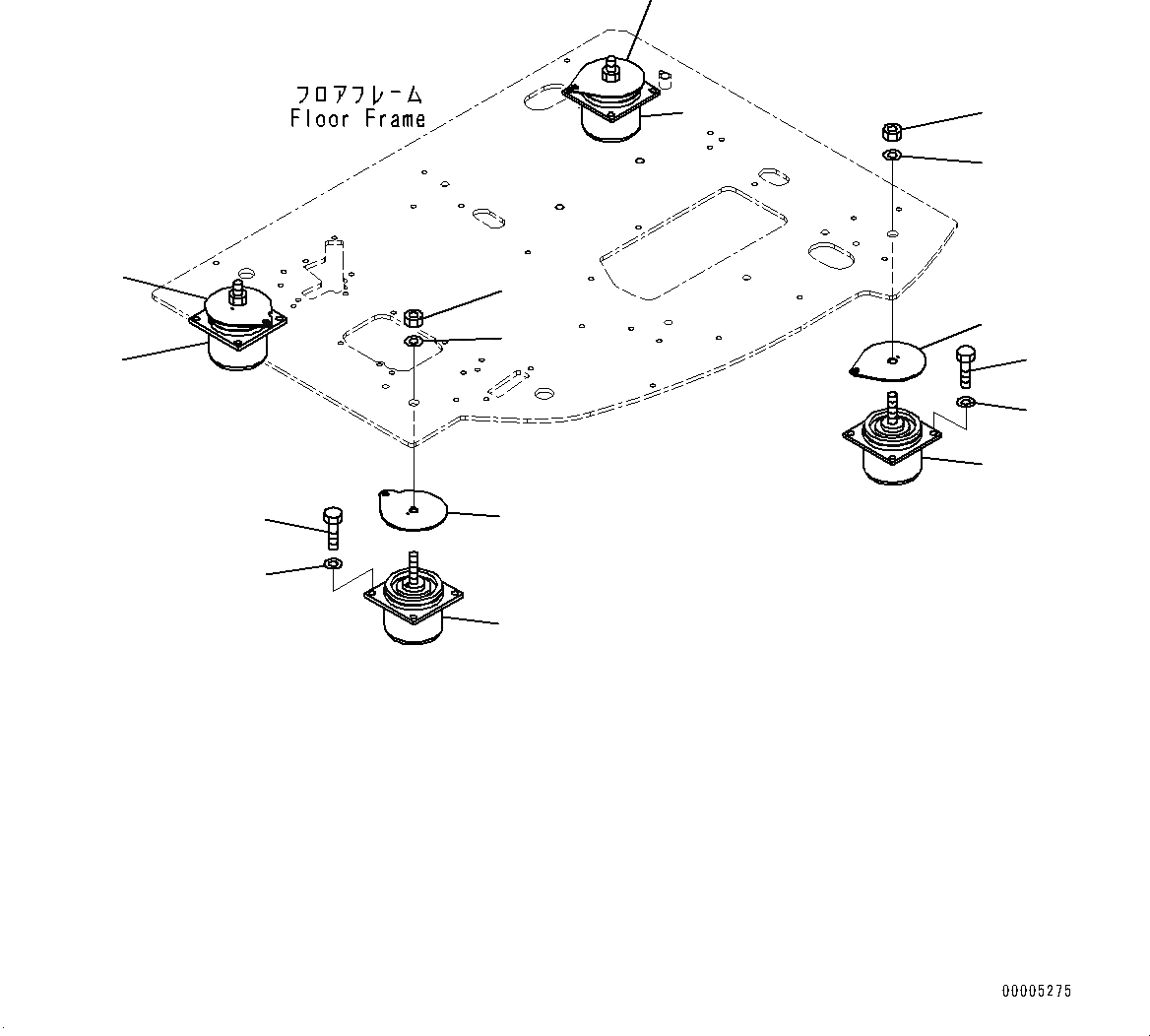 フロアフレーム
Floor Frame

00005275